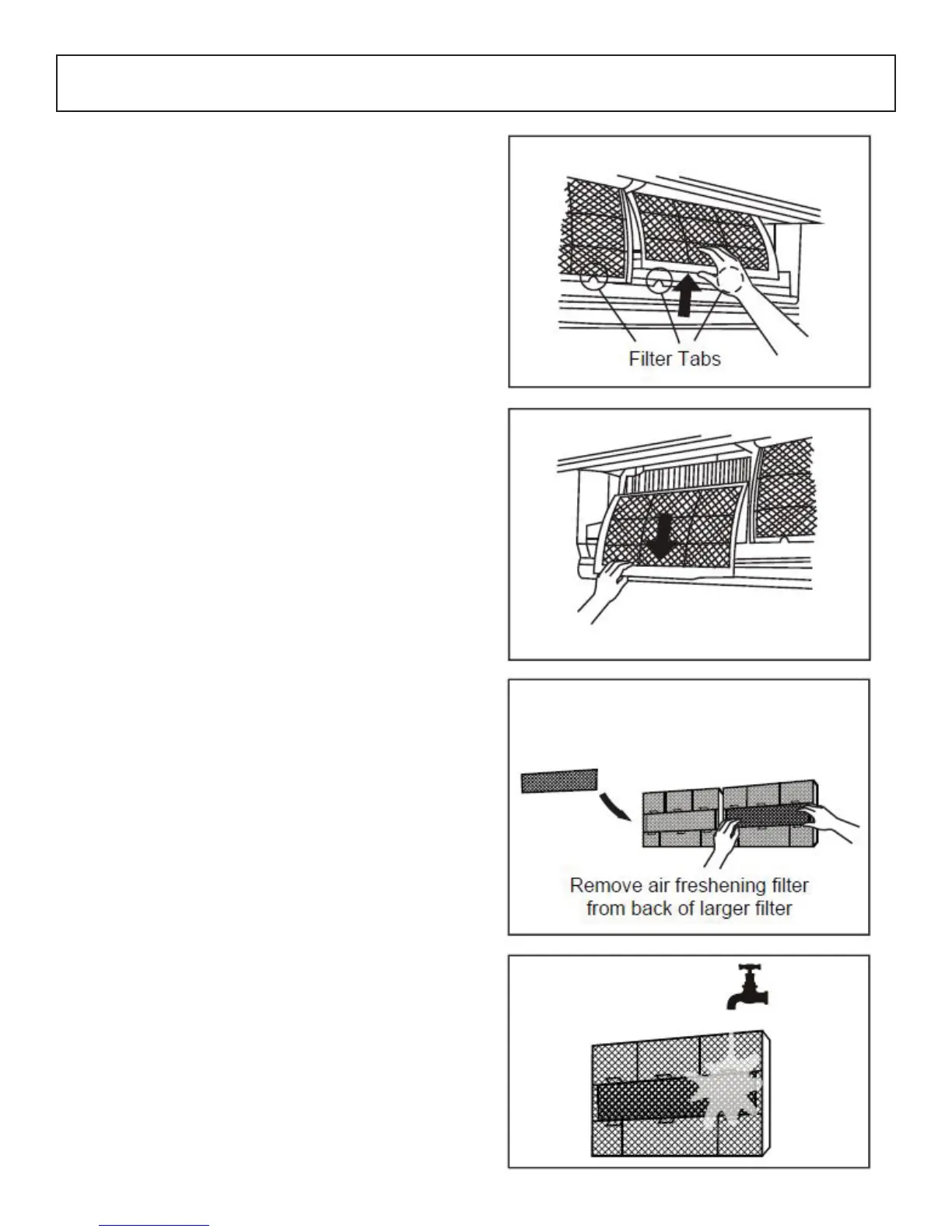 Filter Tabs

Remove air freshening filter from back of larger filter