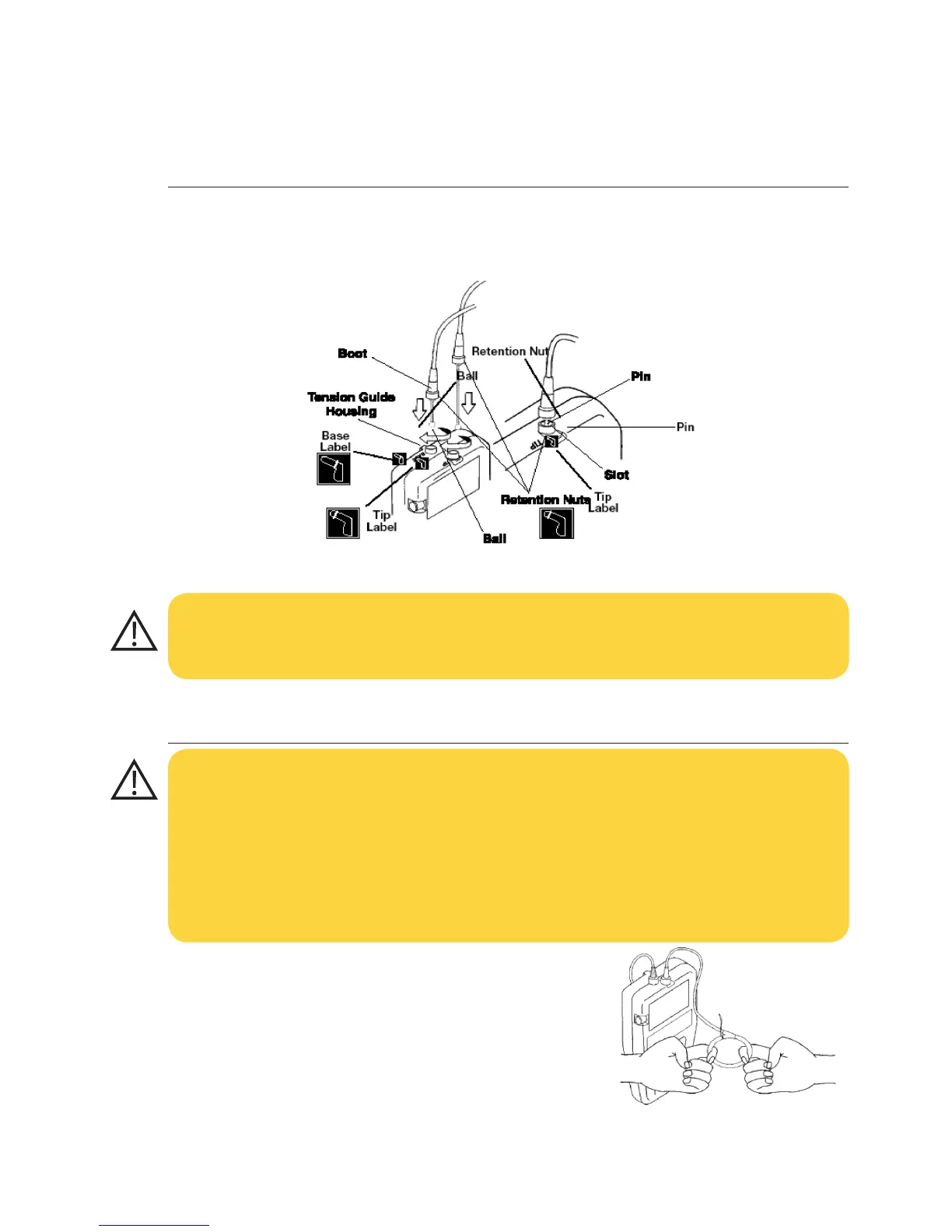 Boot

Retention Nut

Ball

Pin

Tension Guide Housing

Base Label

Pin

Slot

Retention Nuts

Tip Label

Tip Label

Ball