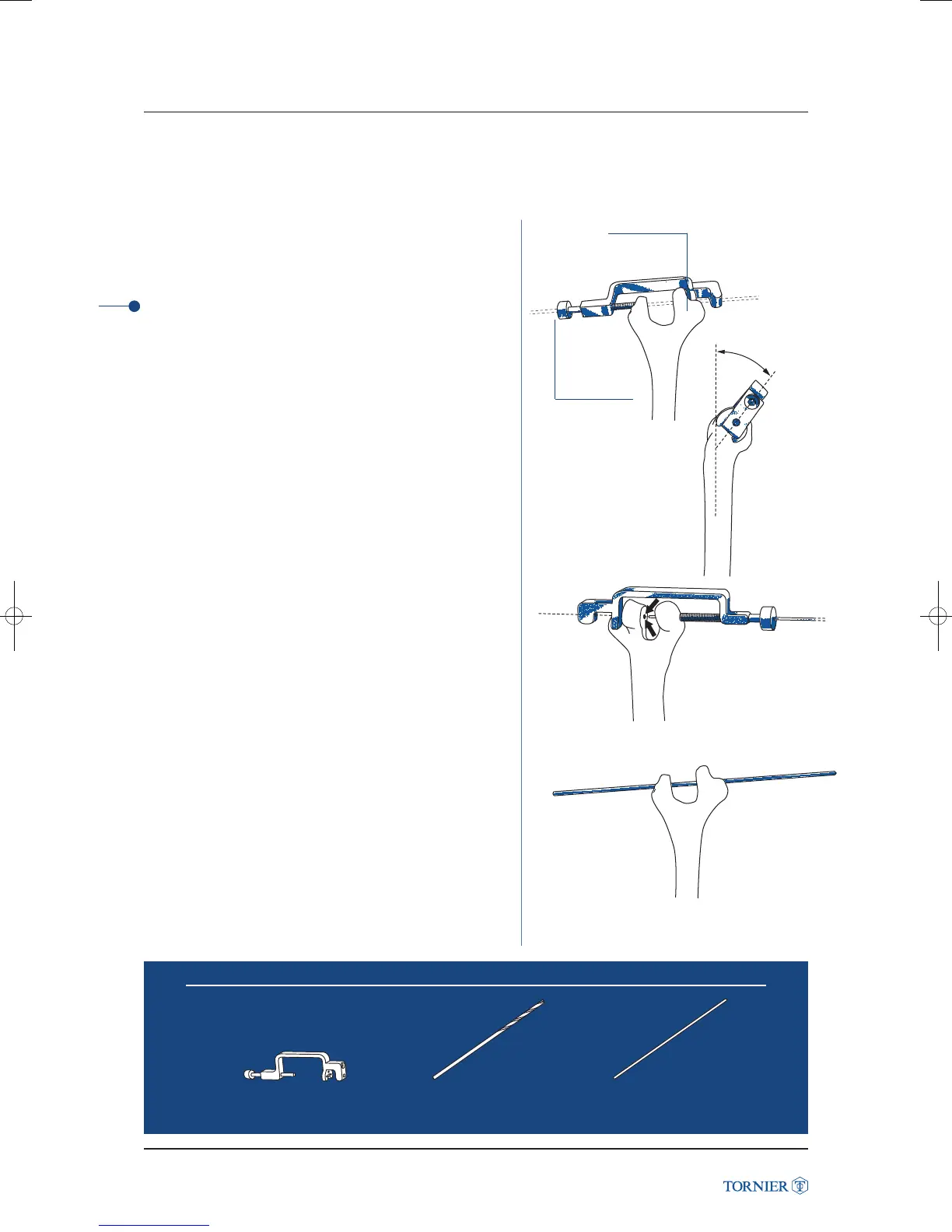 TORNIER