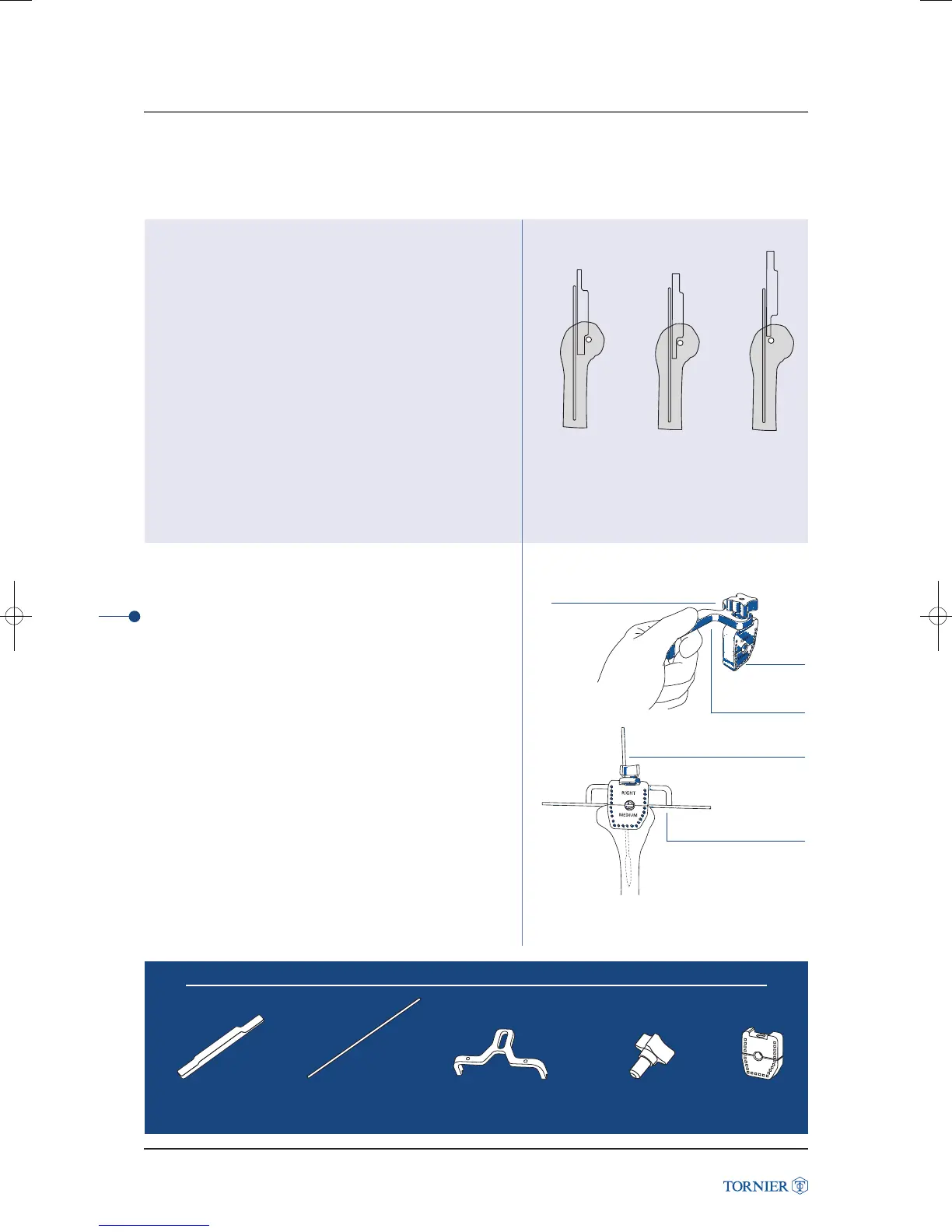 RIGHT

MEDIUM

TORNIER