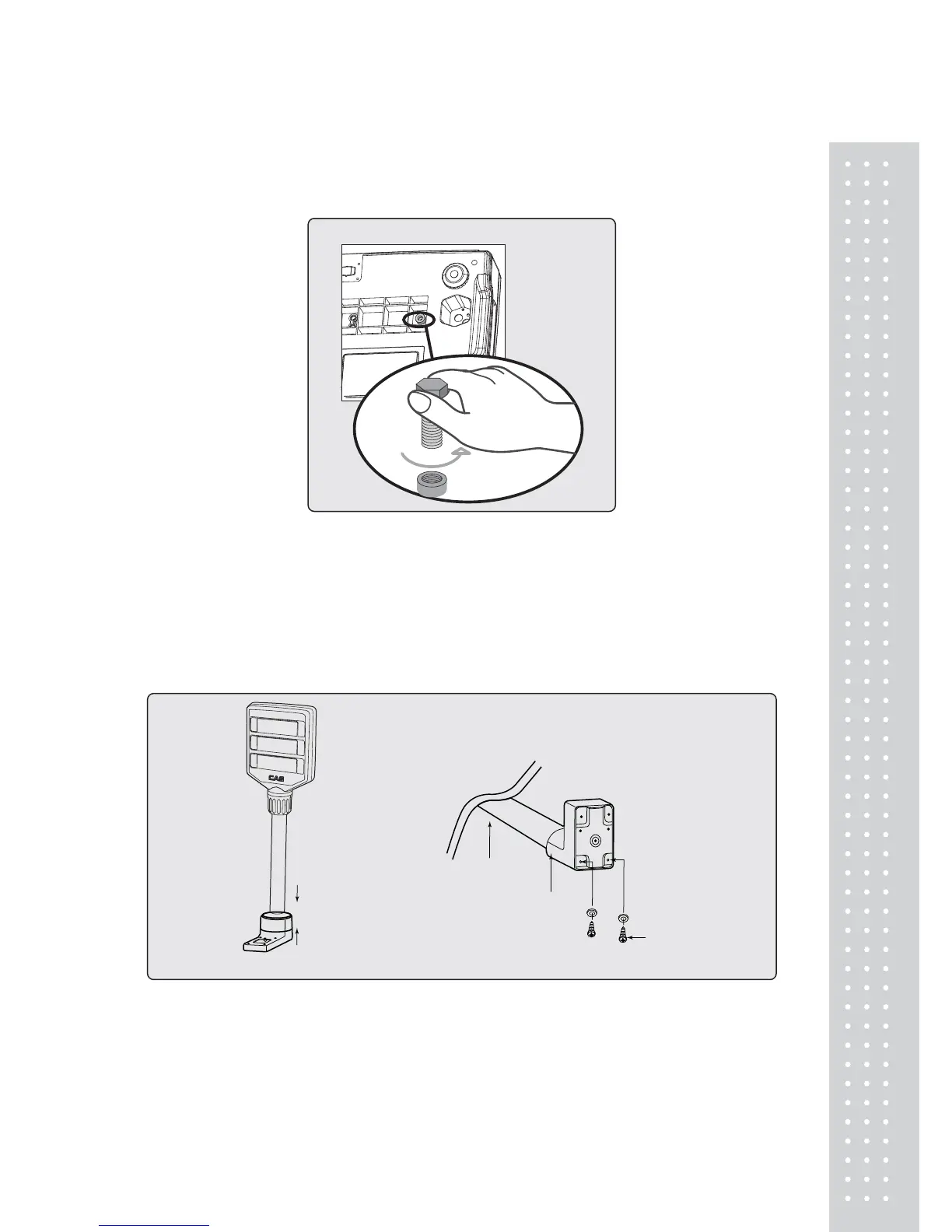 CAS