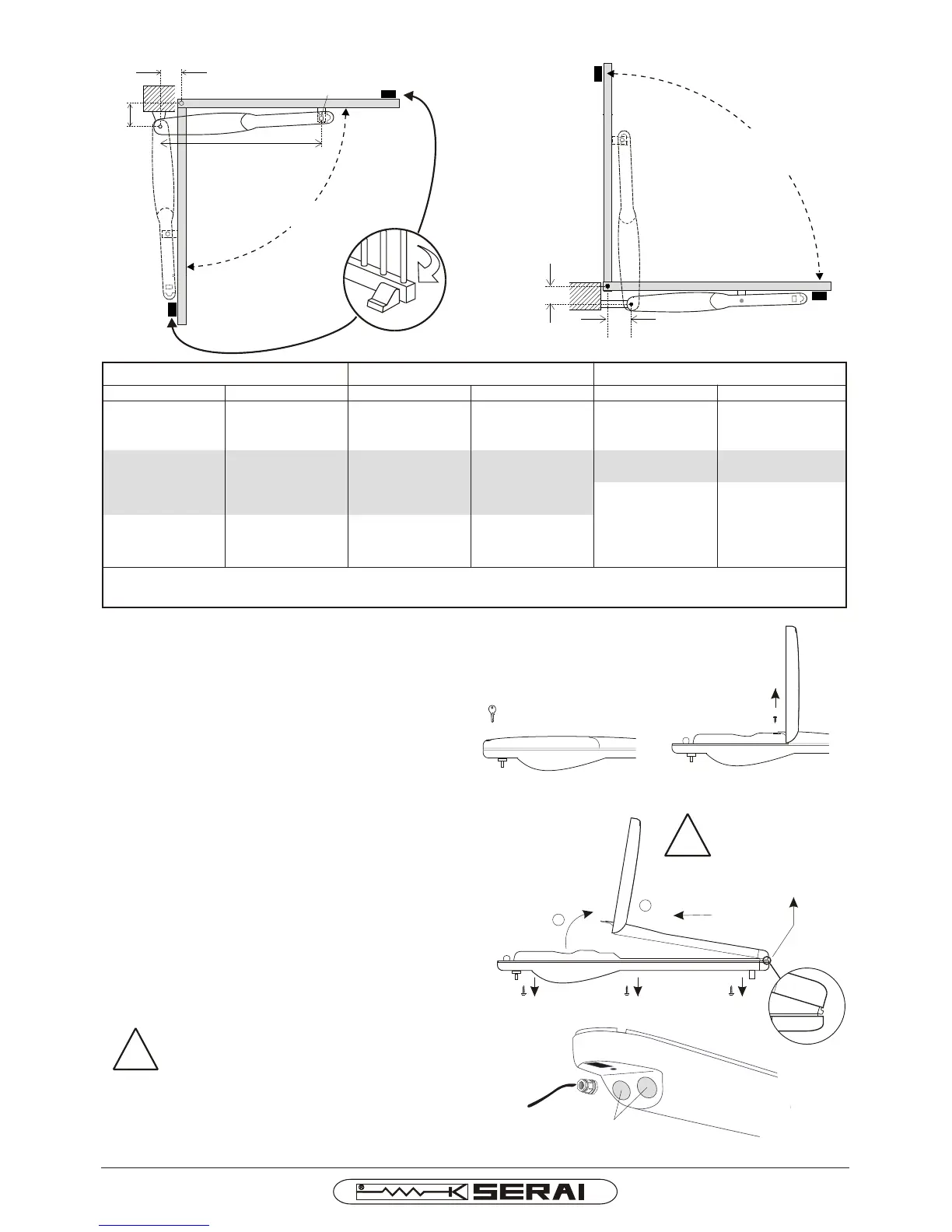 SERAI