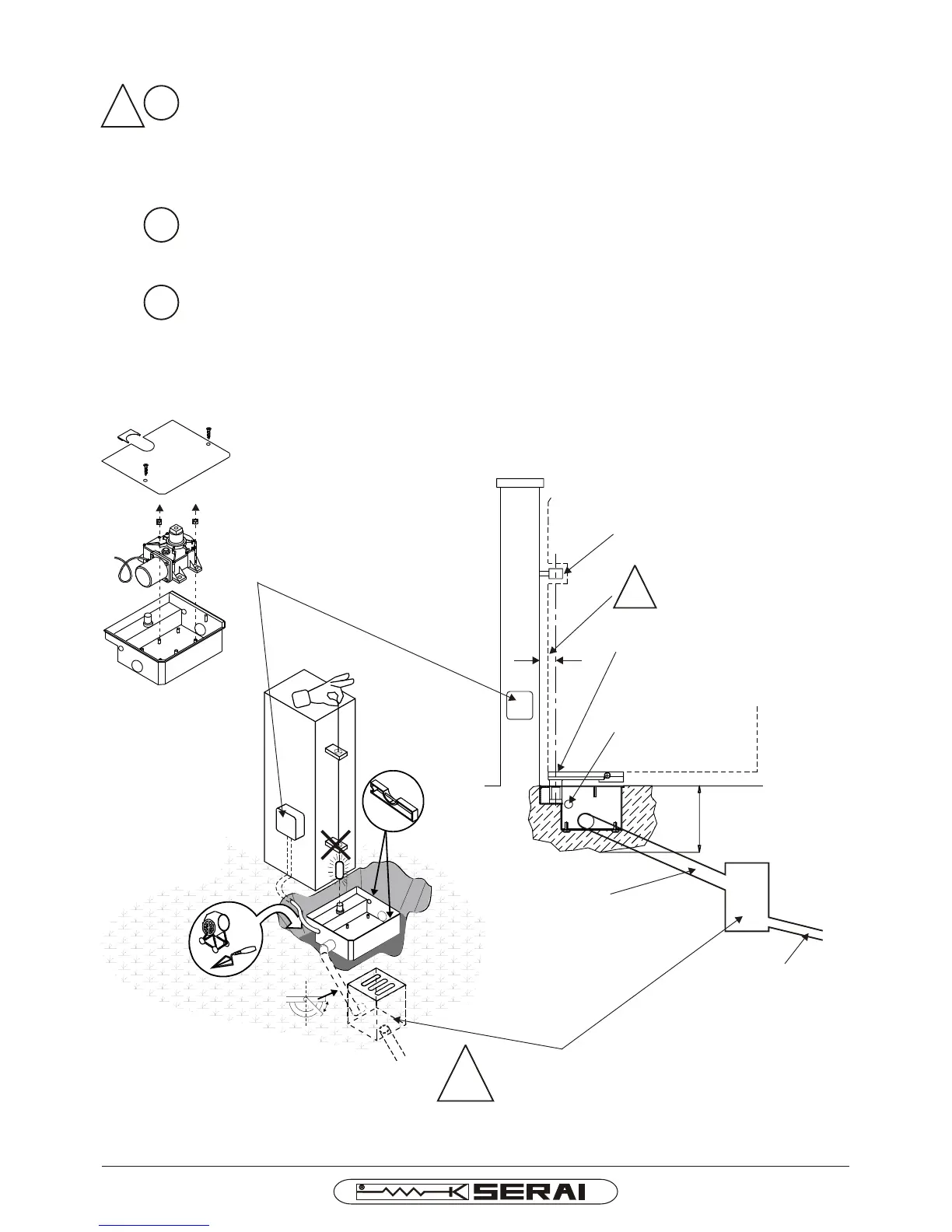 SERAI