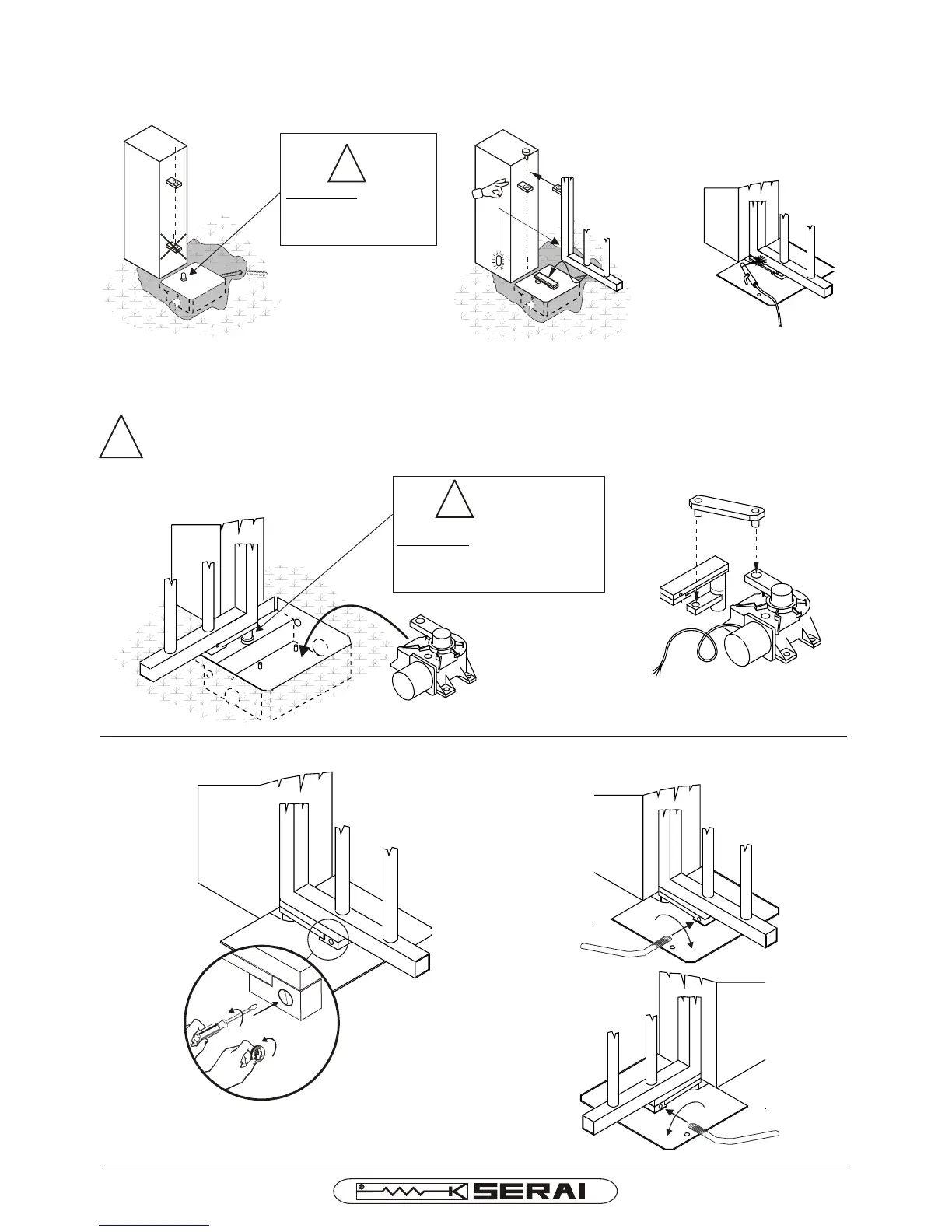 SERAI