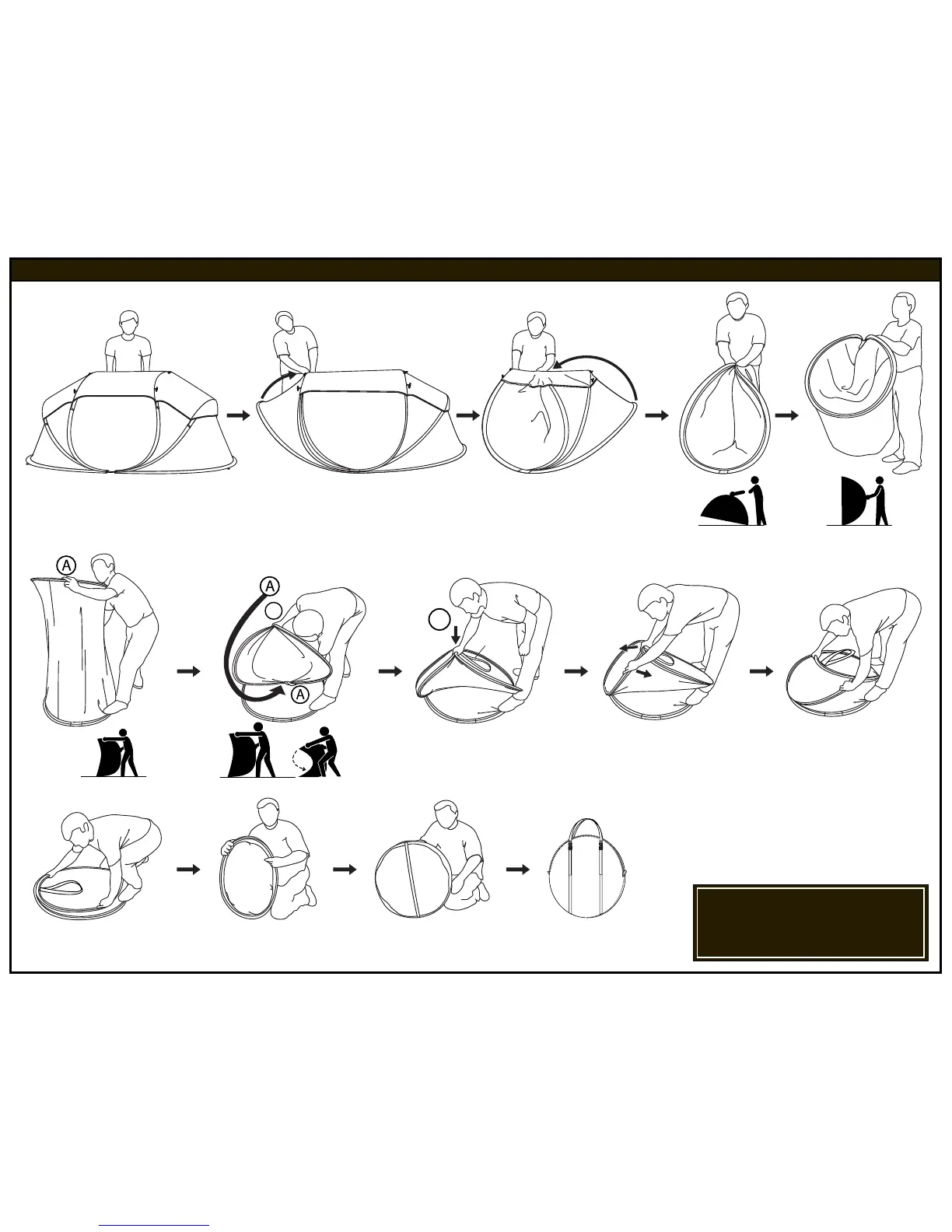 A

A

A