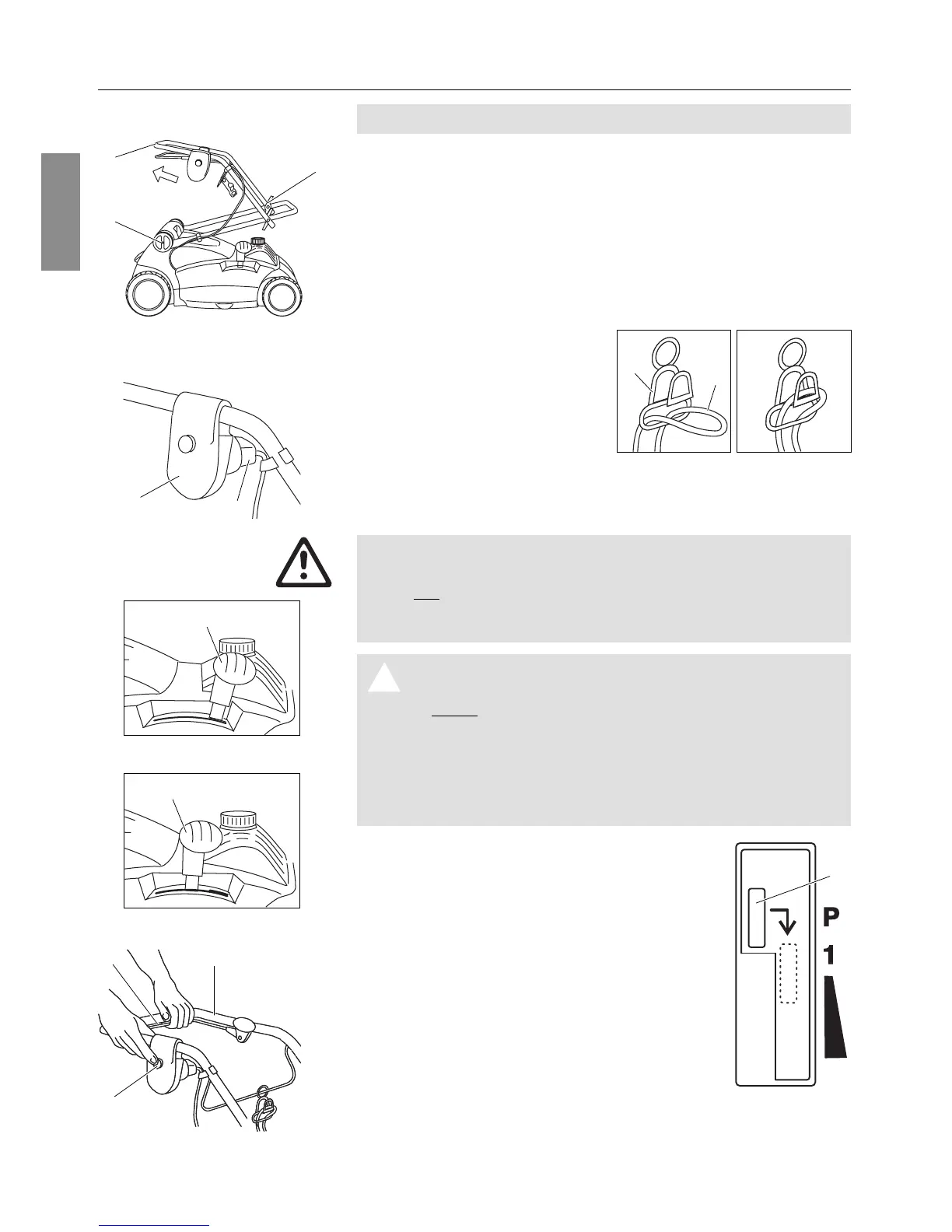 P

1