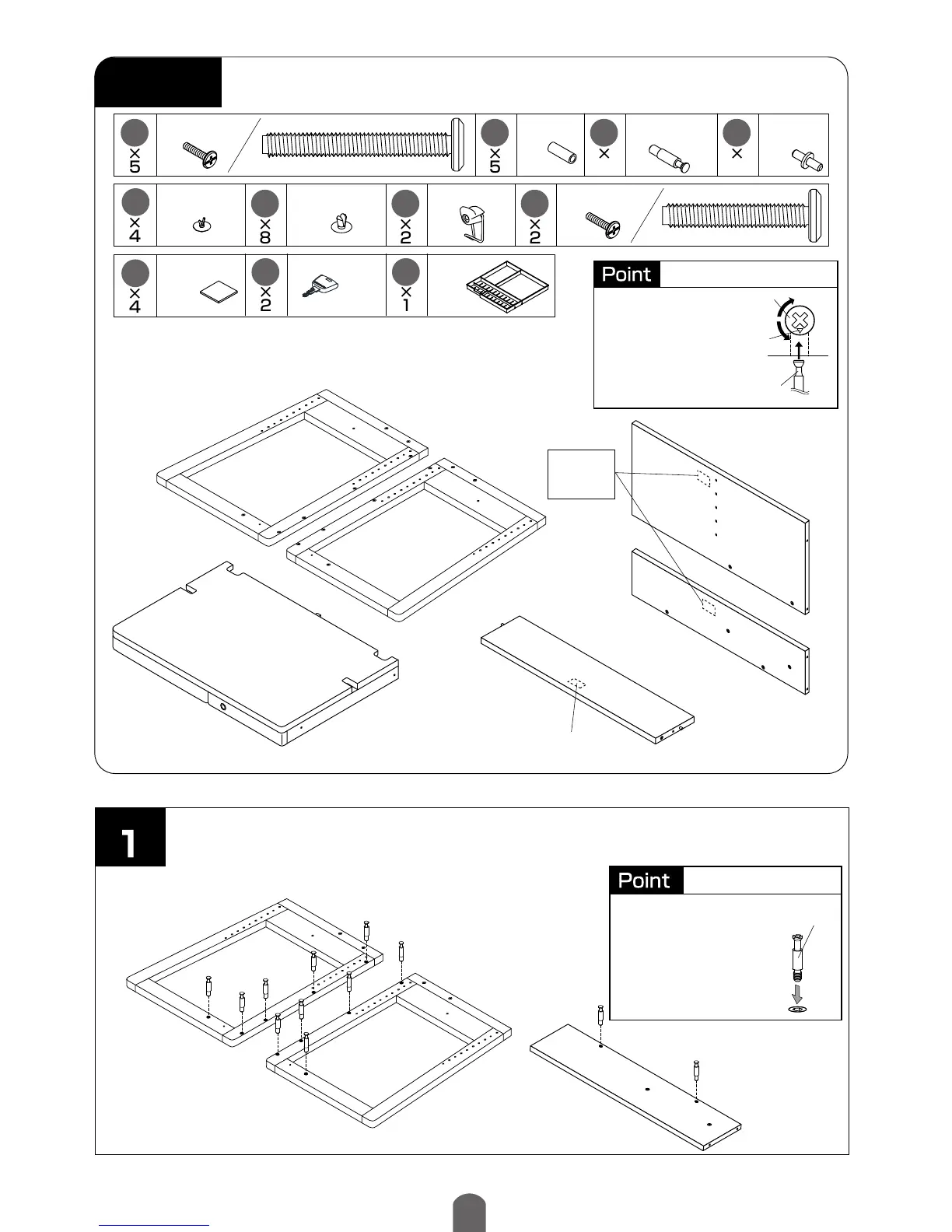 ×5

×5

×

×

×4

×8

×2

×2

×4

×2

×1

Point

1

Point