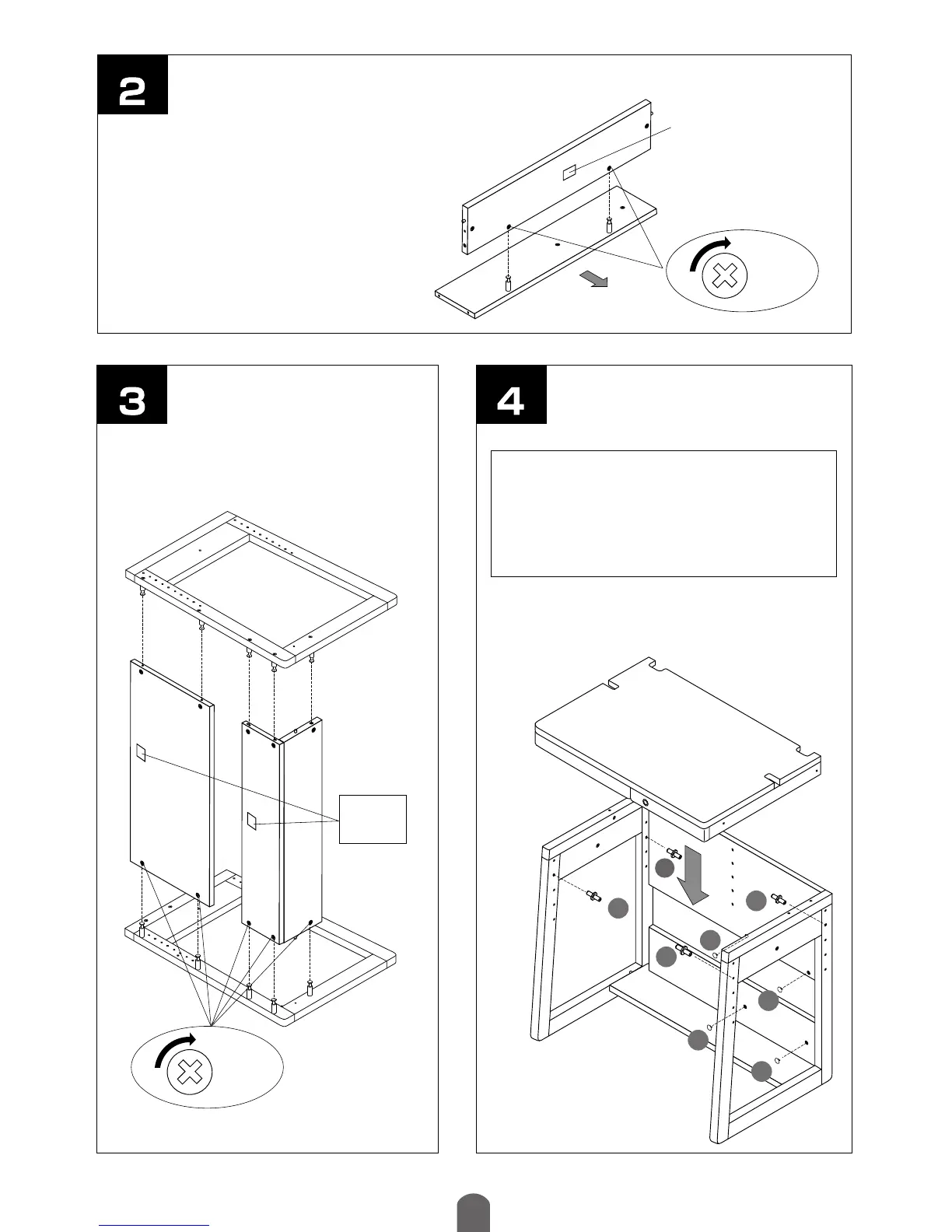 2

3

4