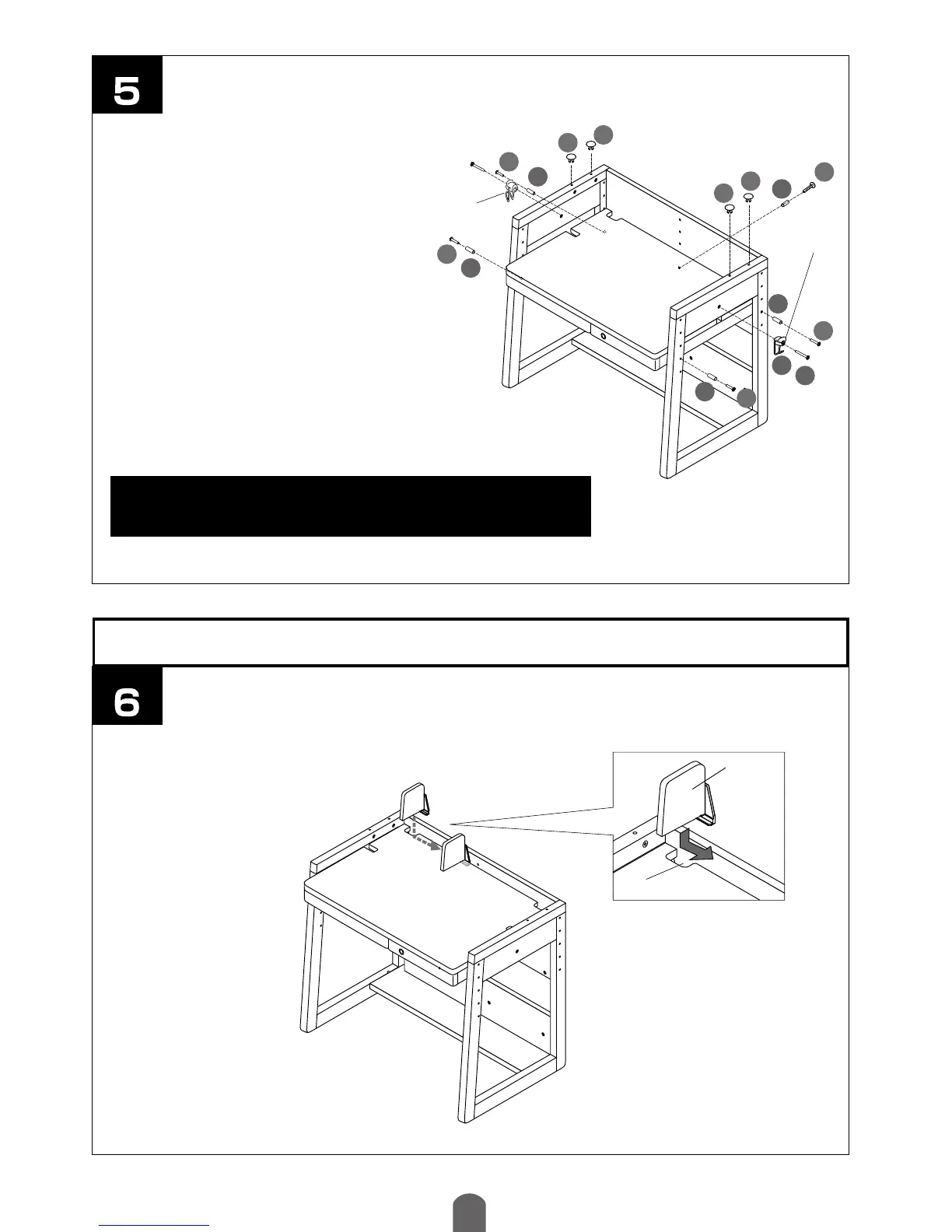 5

6