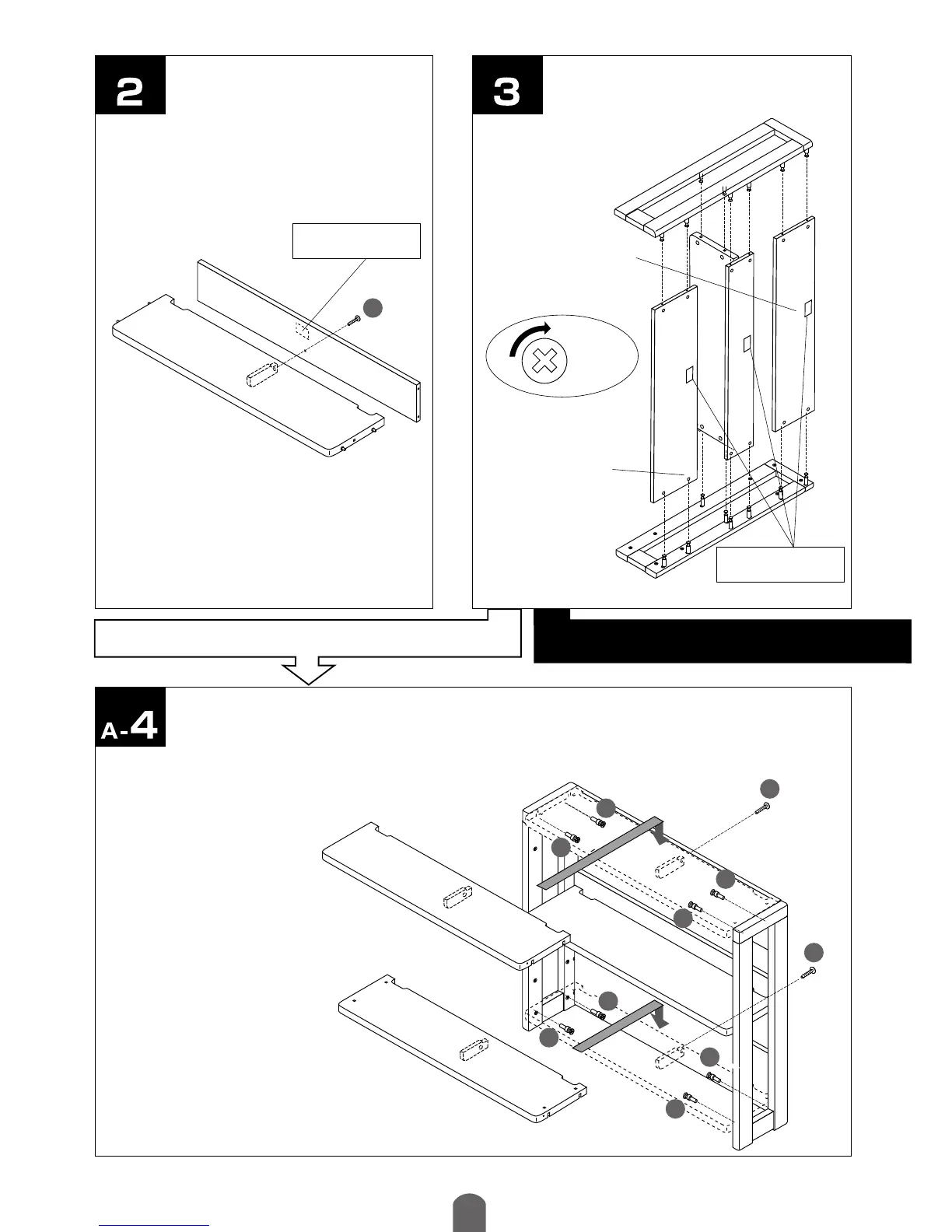 2

3

A-4