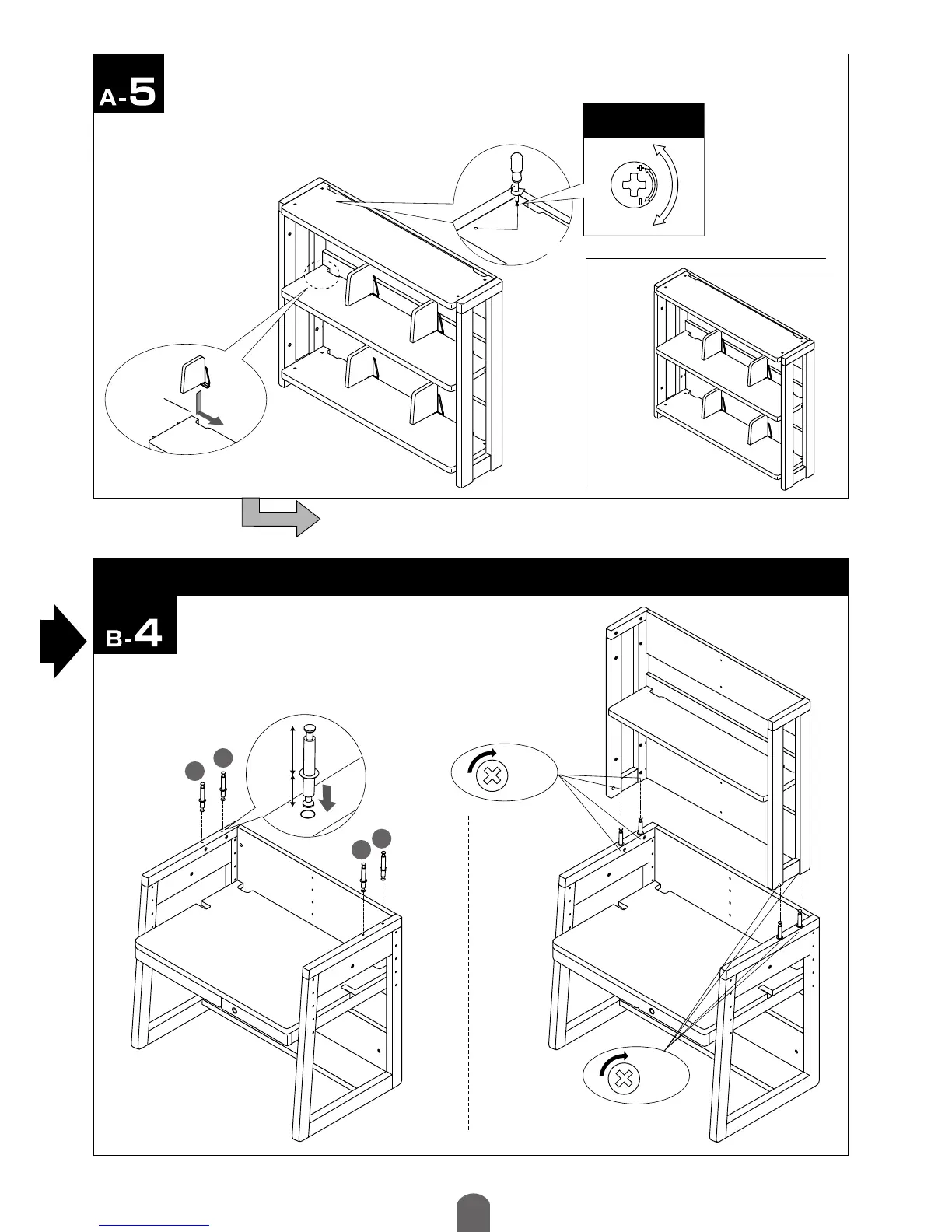 A-5

B-4