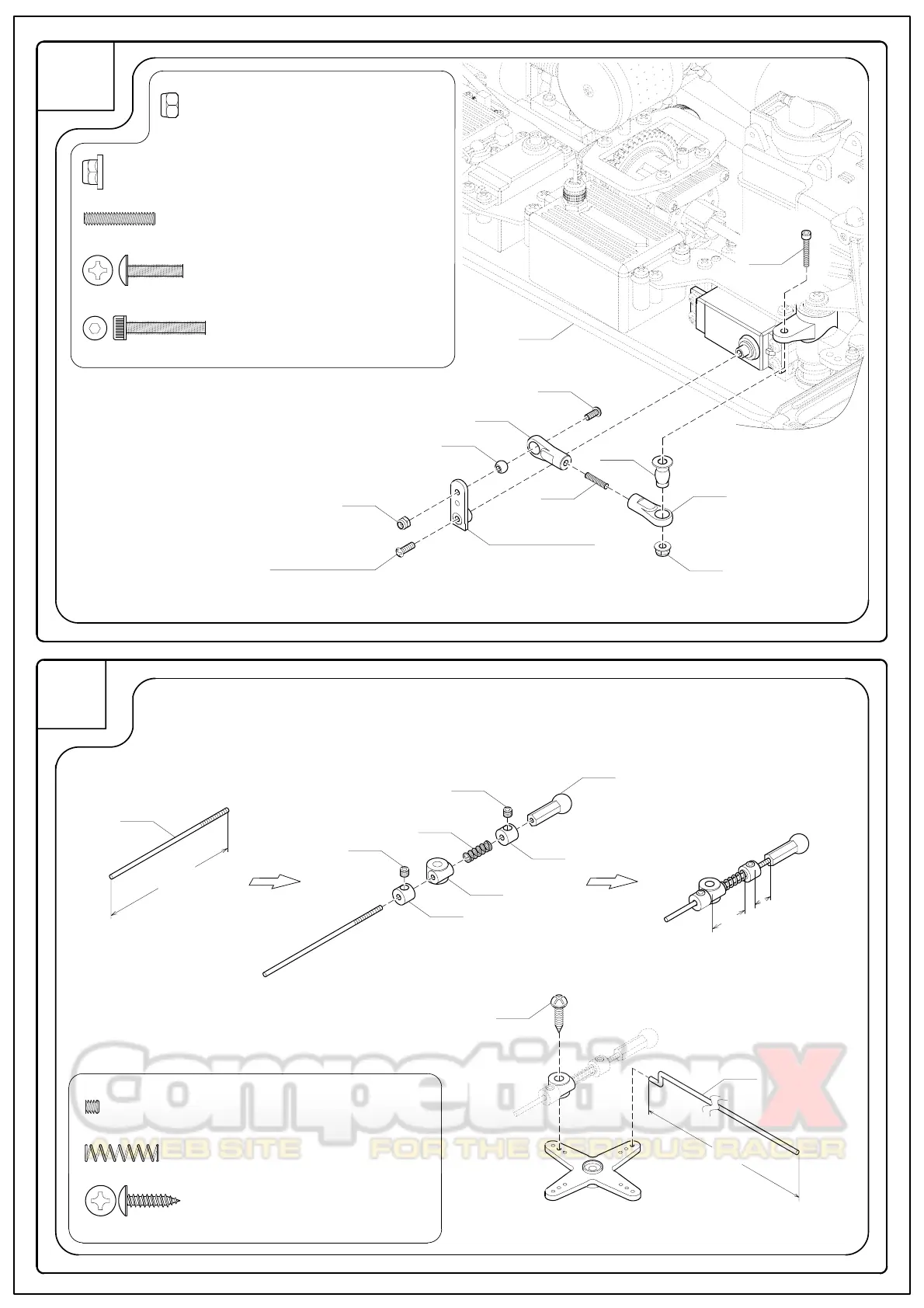 CompetitionX
A WEB SITE FOR THE SERIOUS RACER