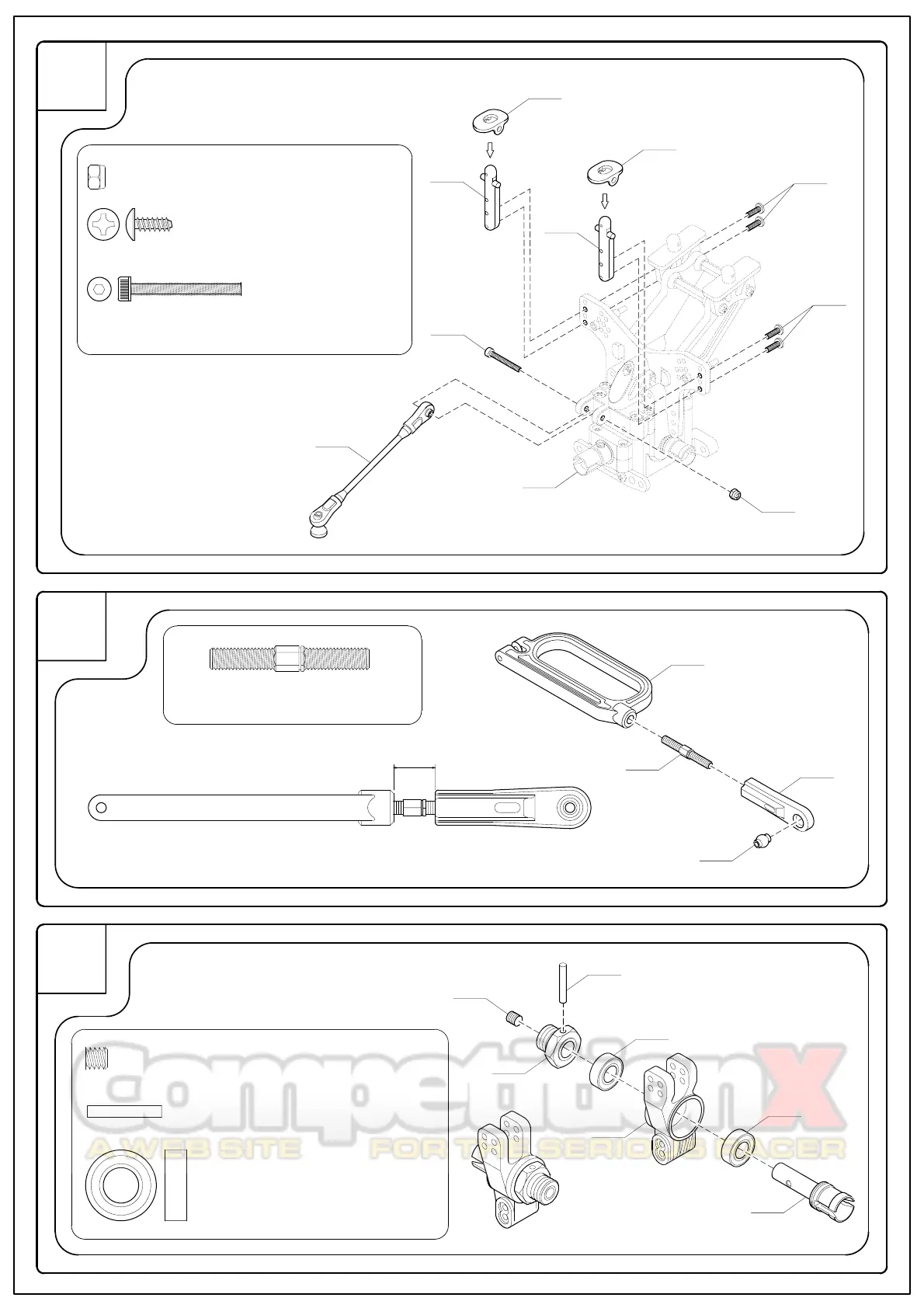 CompetitionX
A WEB SITE FOR THE SERIOUS RACER