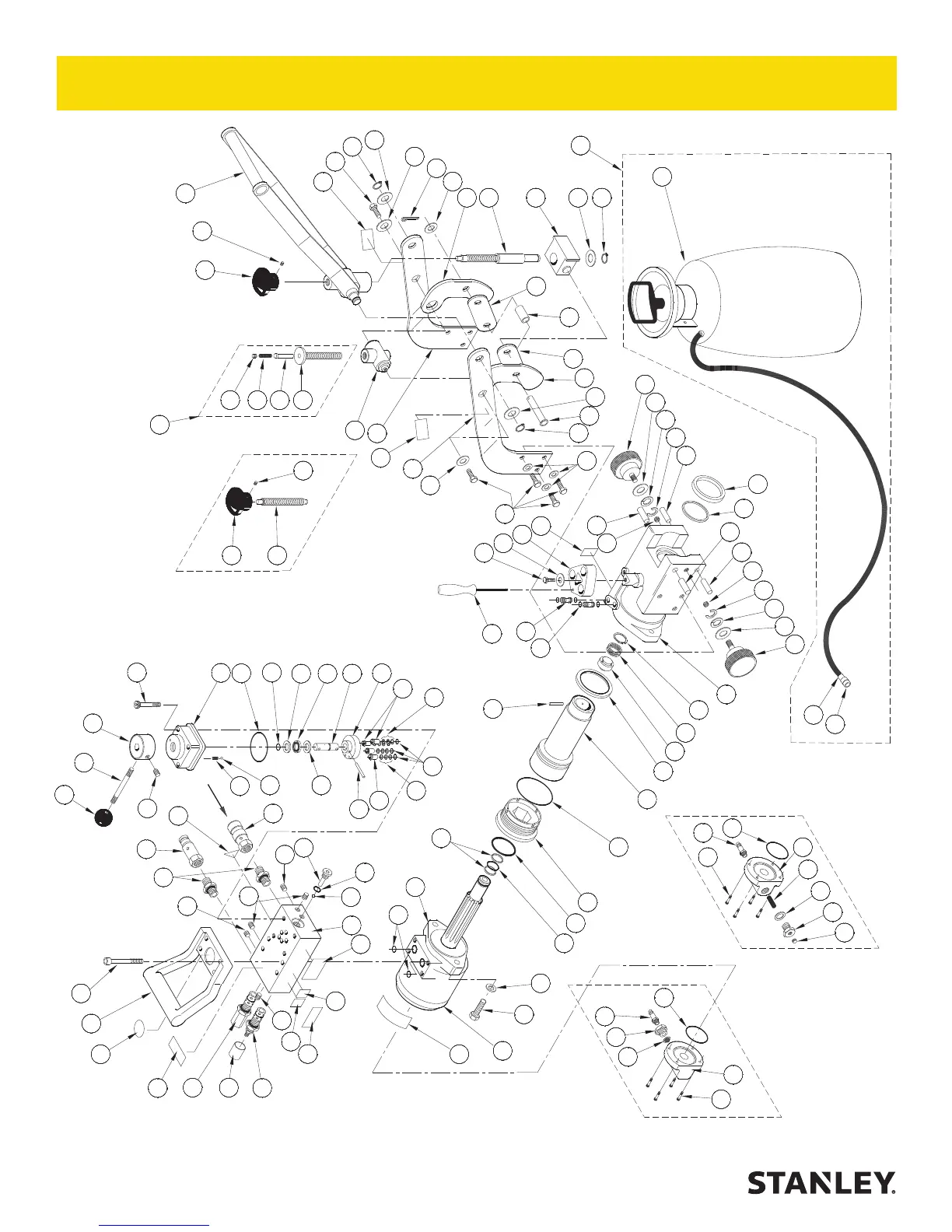 STANLEY.