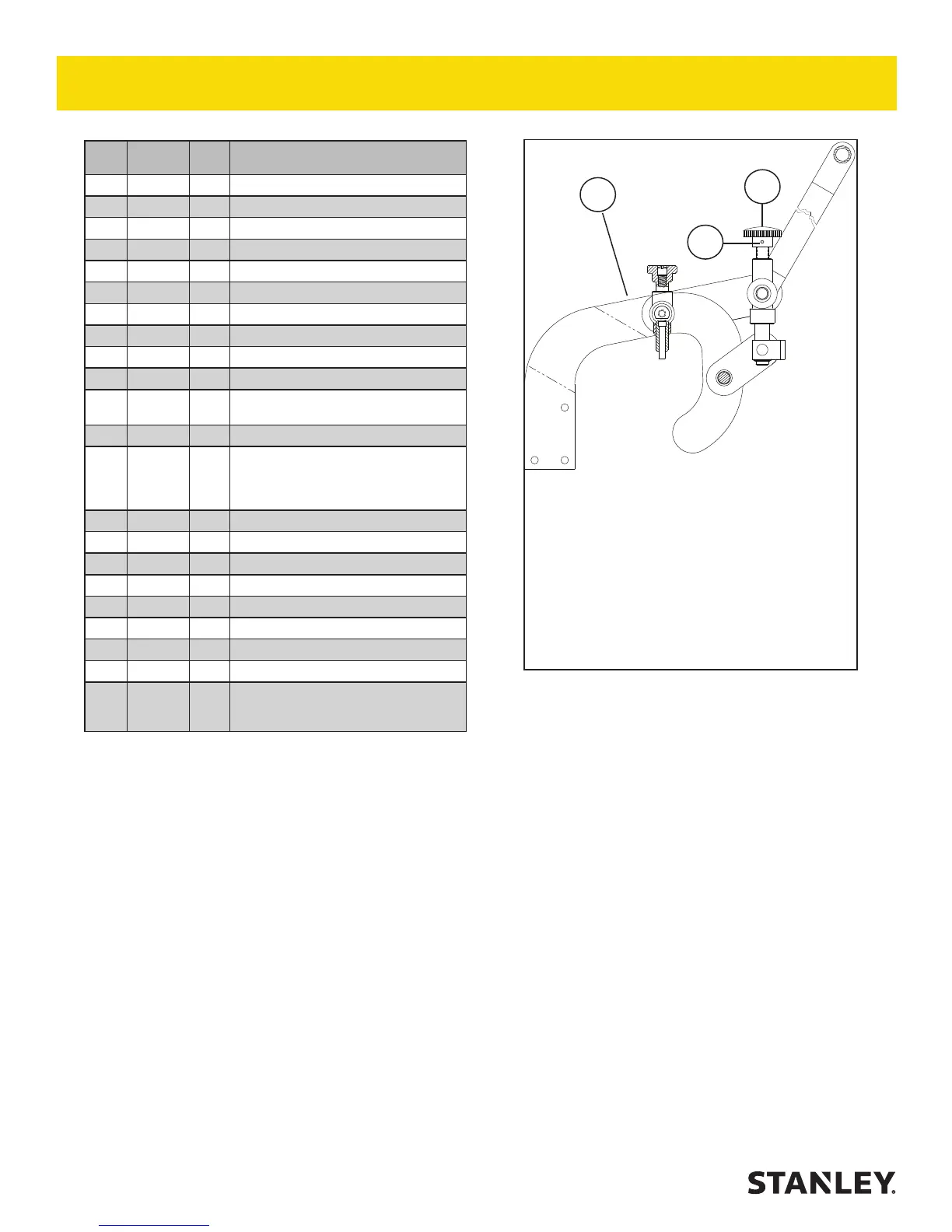 STANLEY.