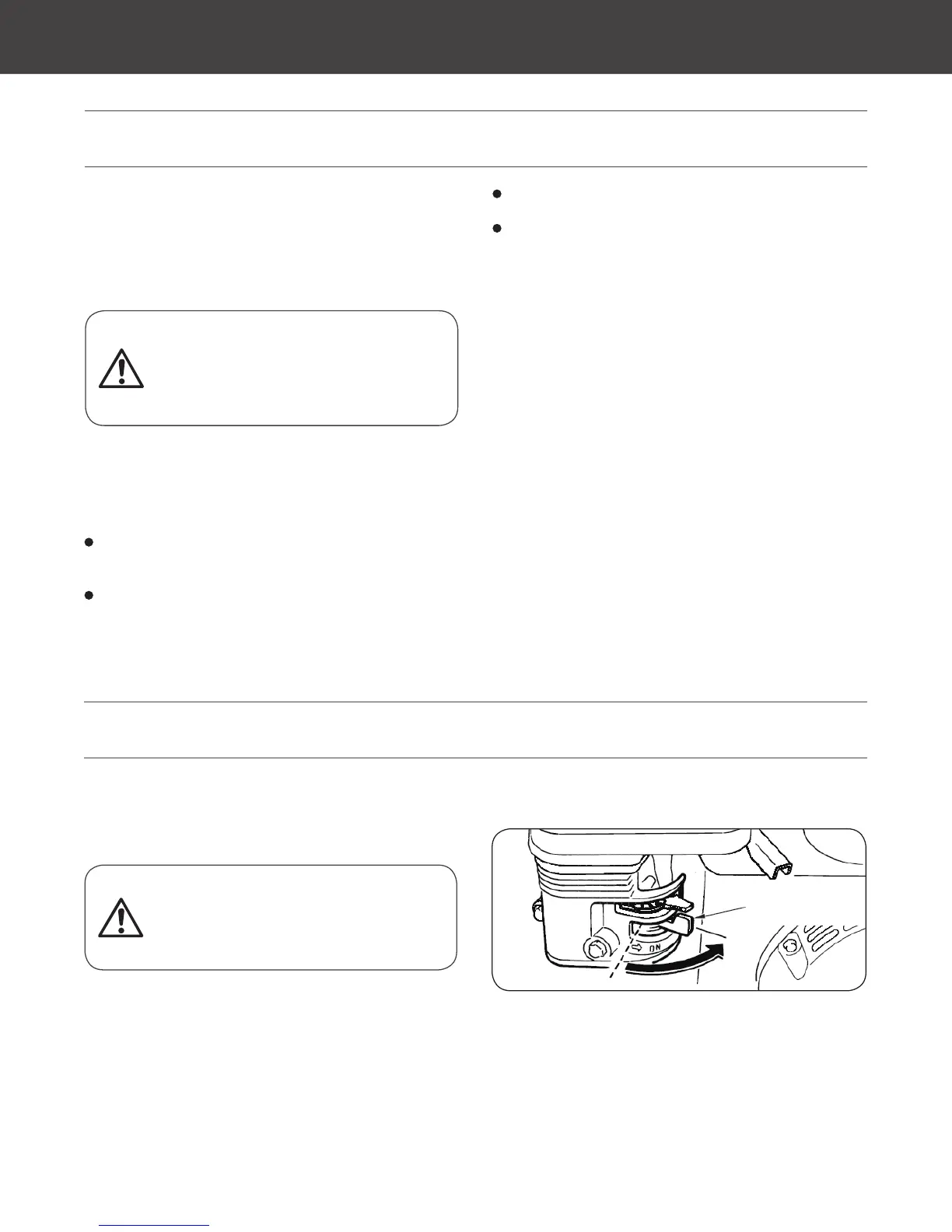 ON