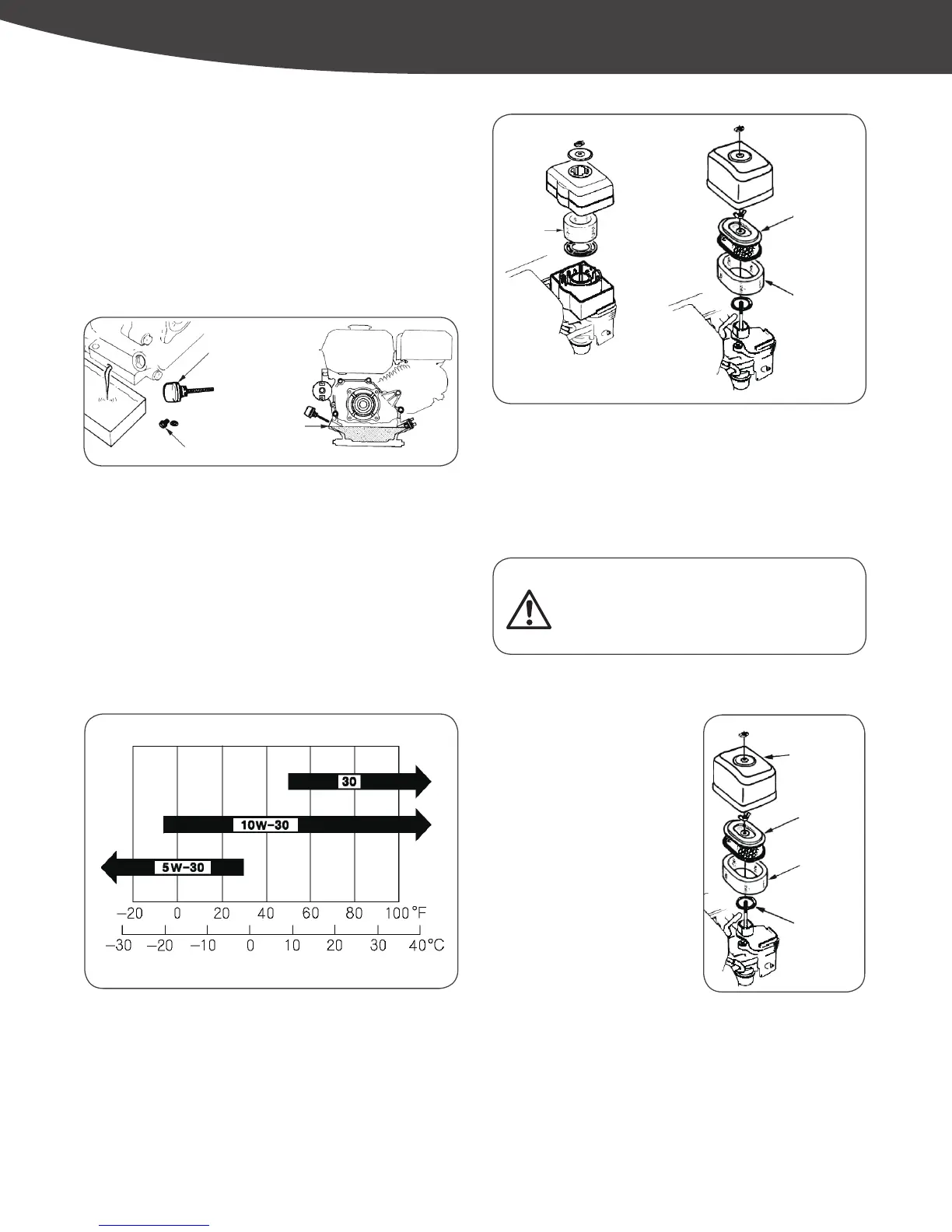 30

10W-30

5W-30

-20 0 20 40 60 80 100 °F

-30 -20 -10 0 10 20 30 40°C