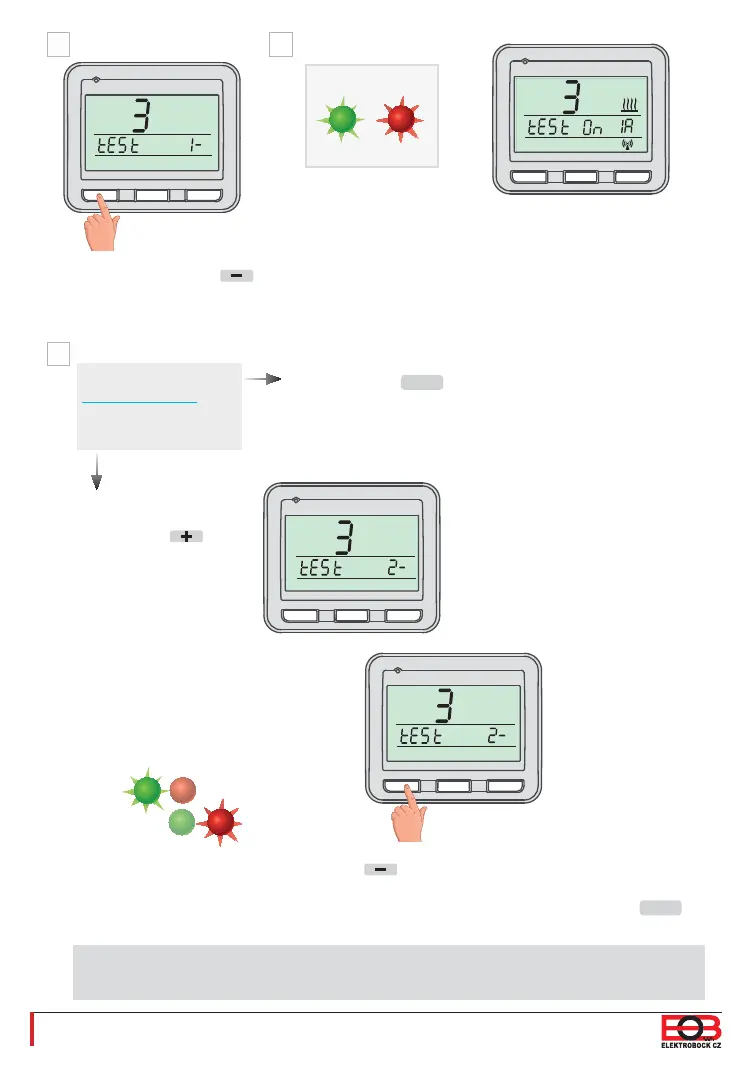 3
tESt 1-

3
tESt On 1A

3
tESt 2-

3
tESt 2-

ELEKTROBOCK CZ