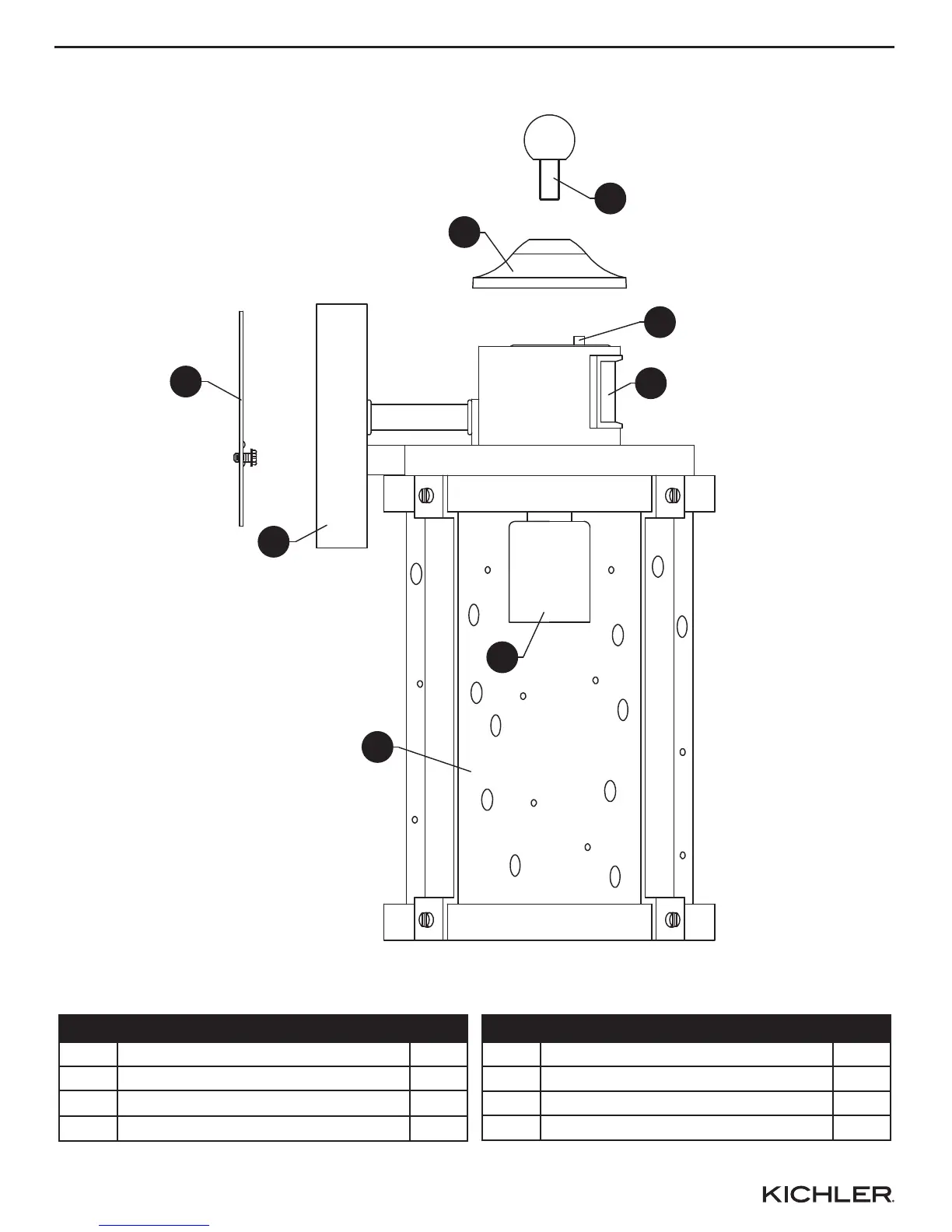 KICHLER.