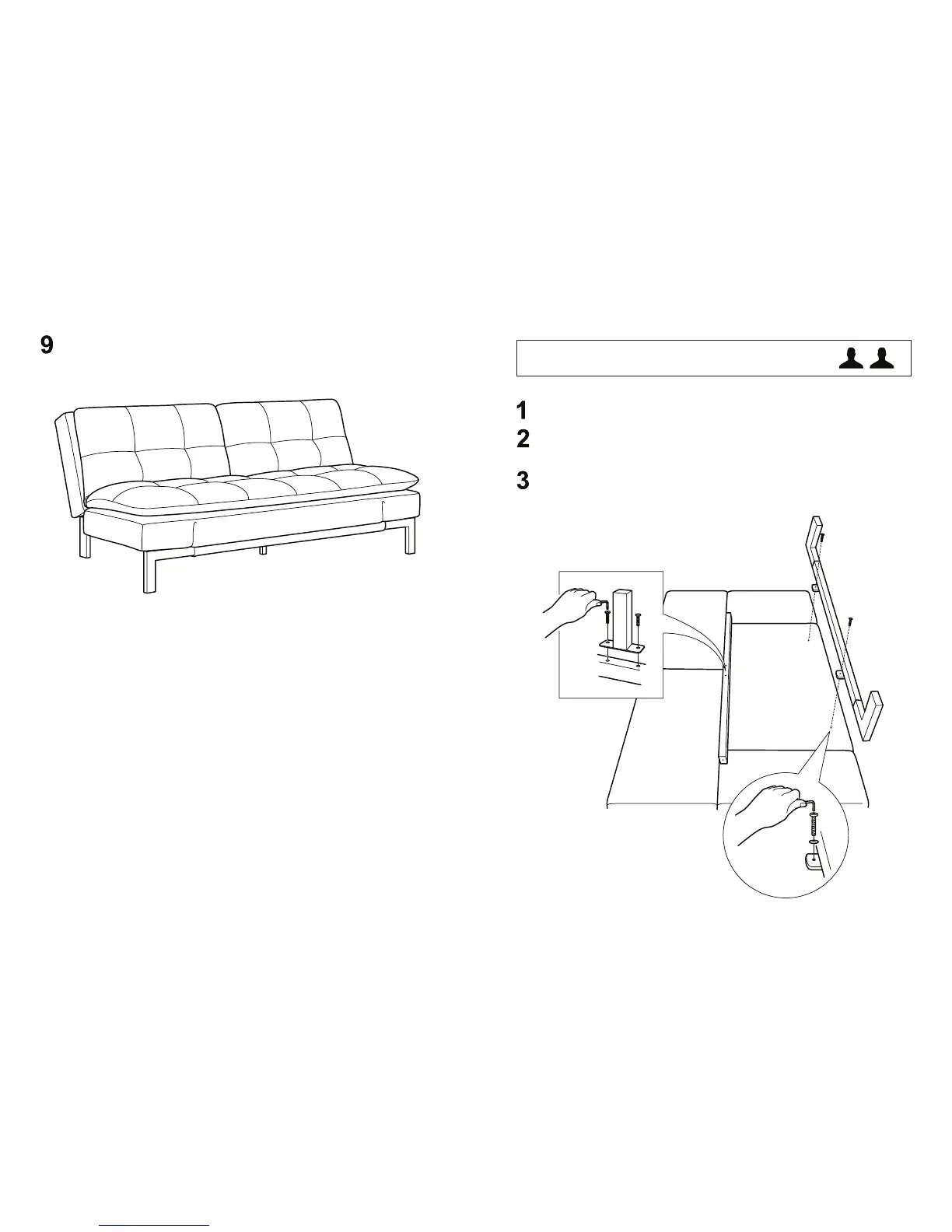 9

1
2
3