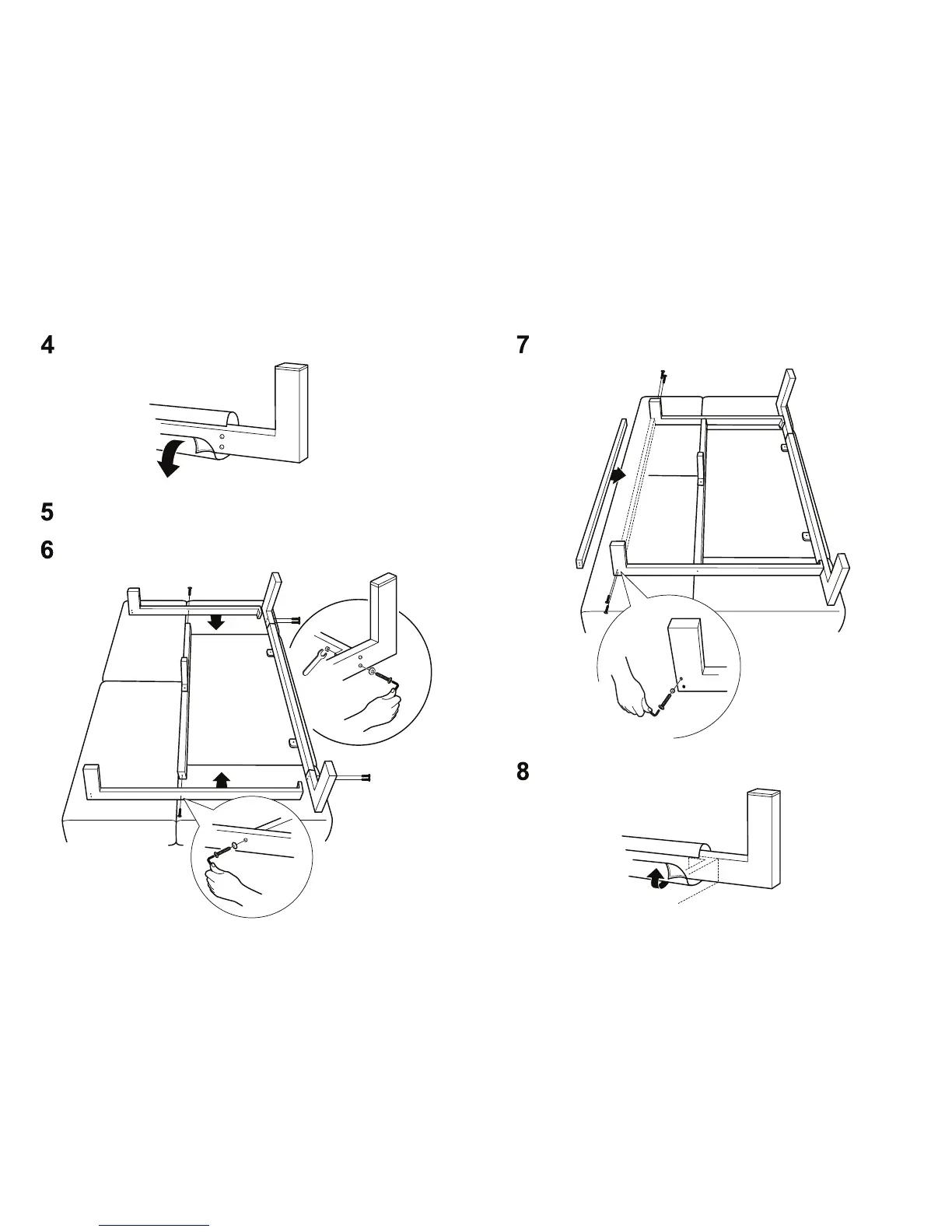 4

5

6

7

8