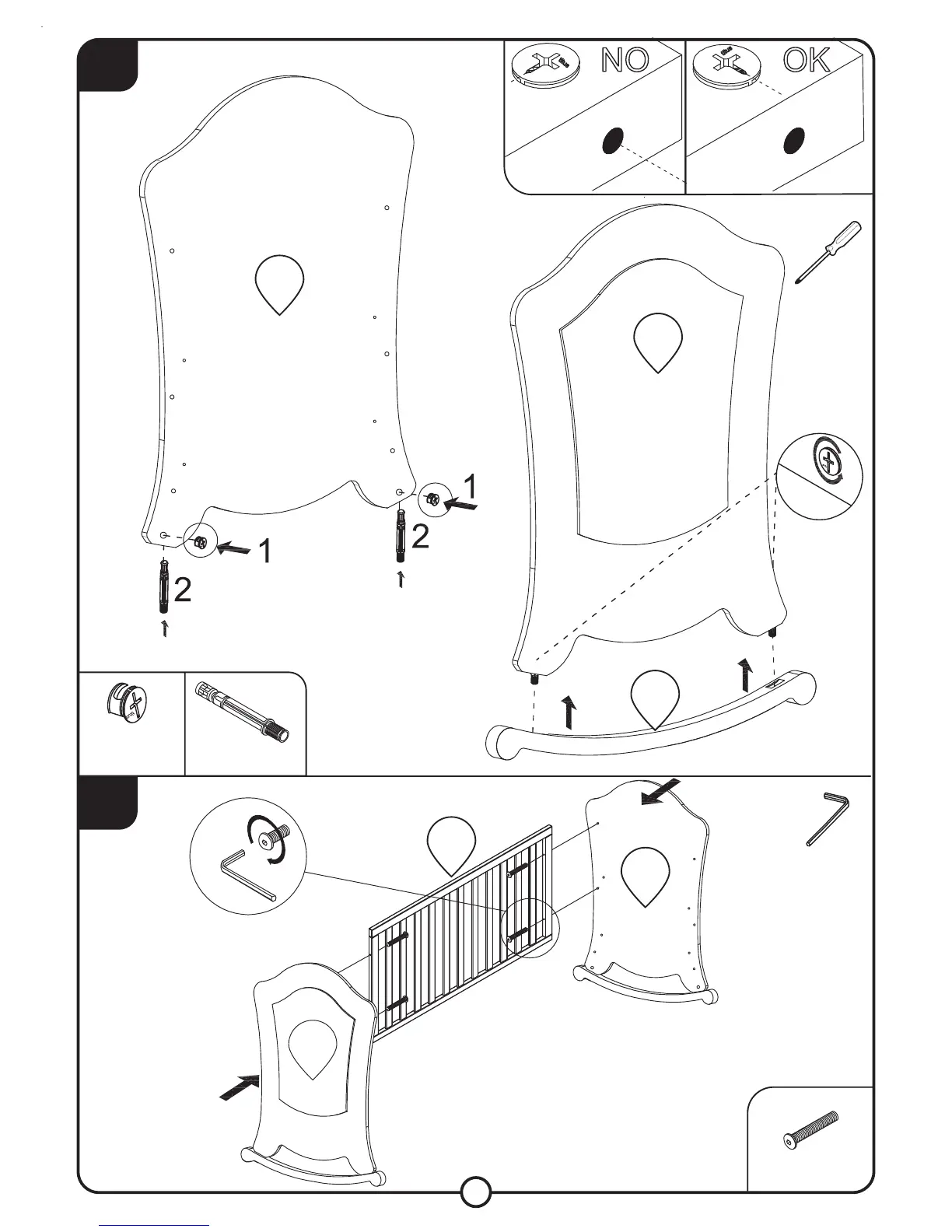 NO

OK

1

2

1

2