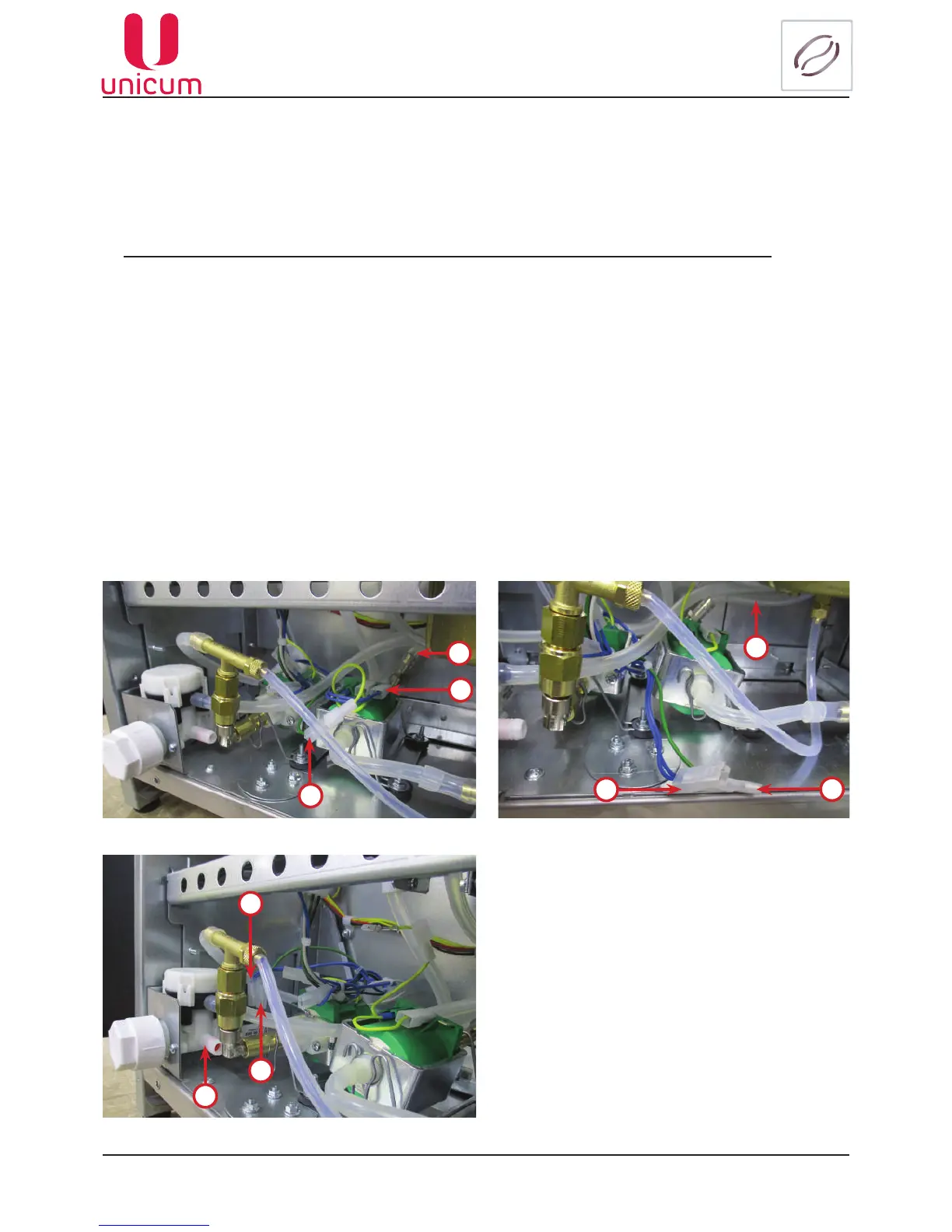 unicum