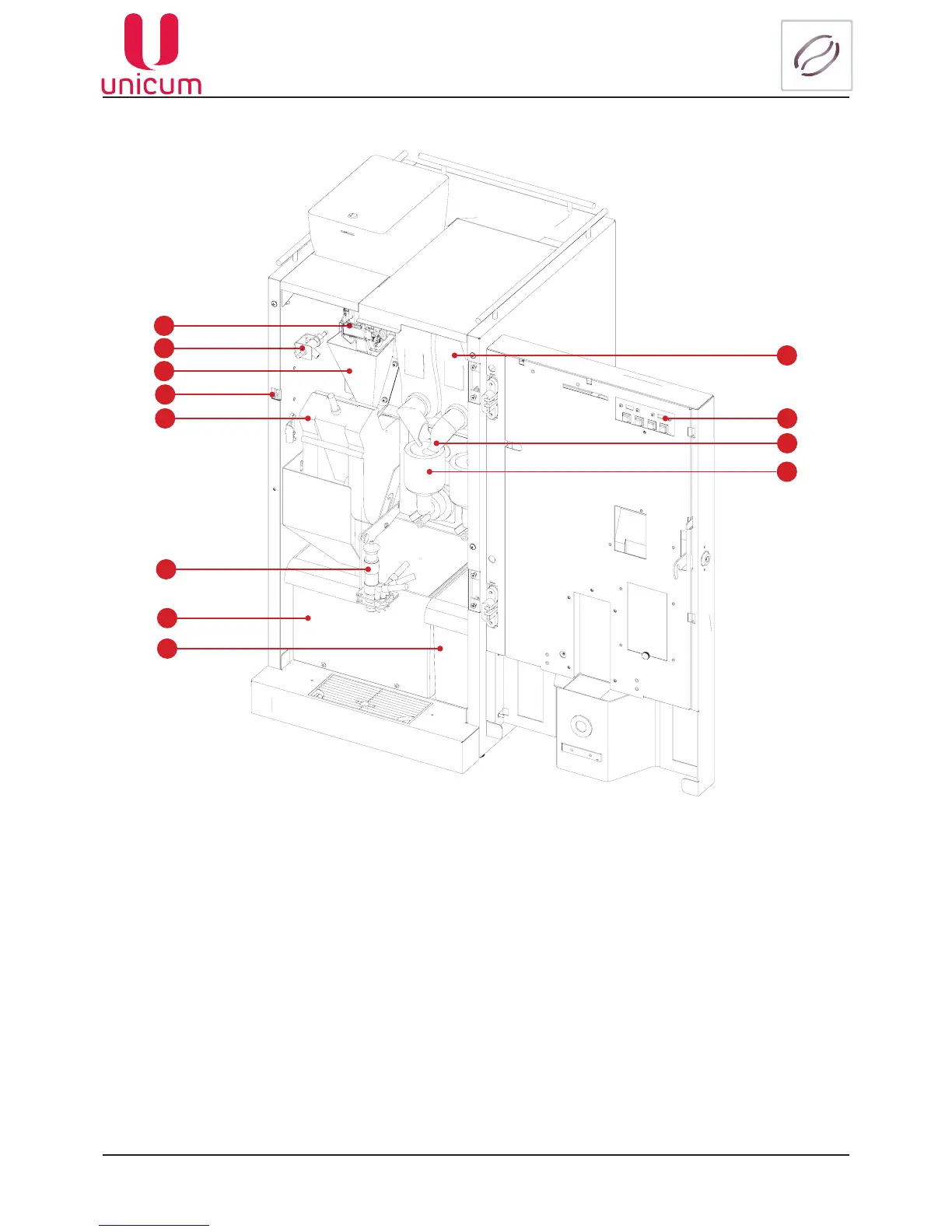 unicum