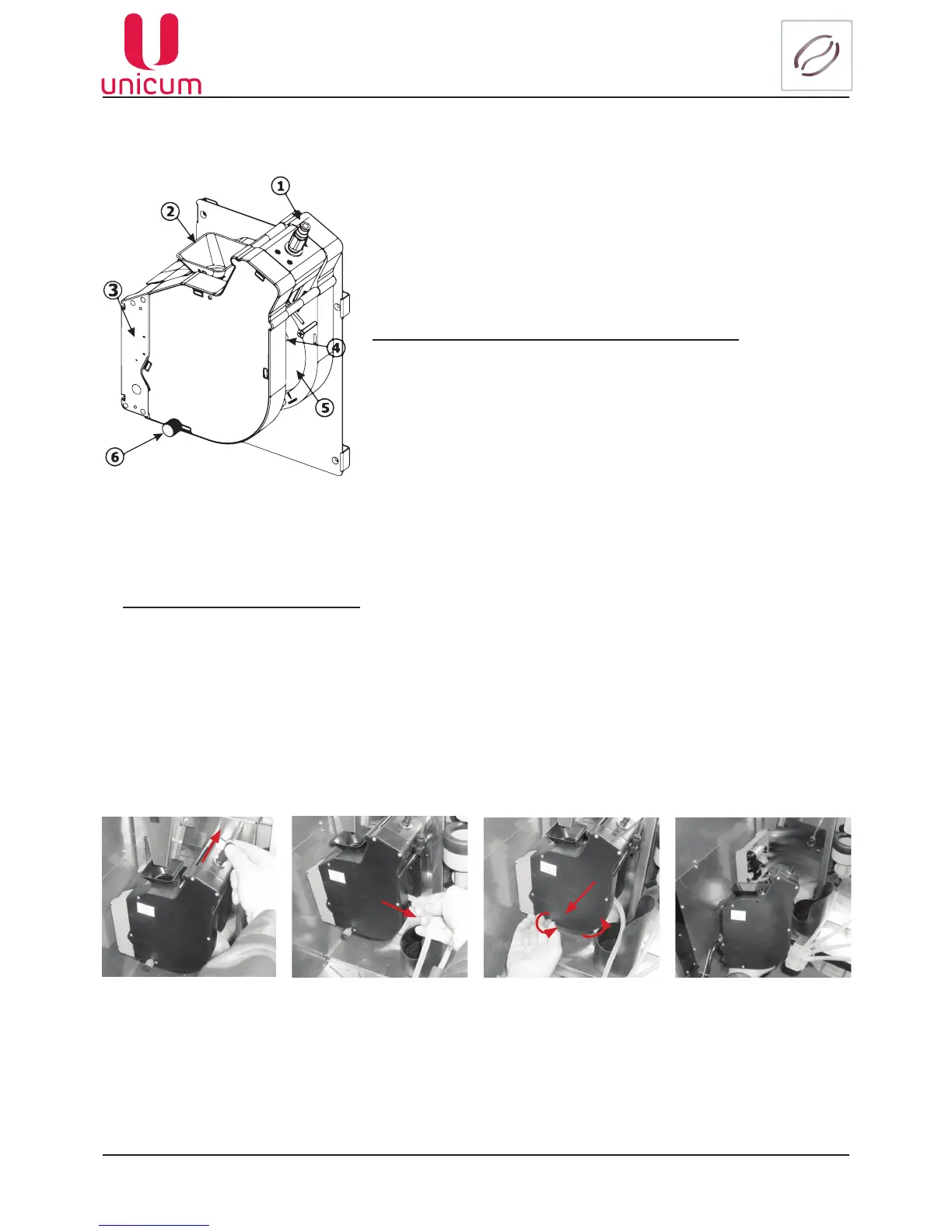 unicum

1
2
3
4
5
6