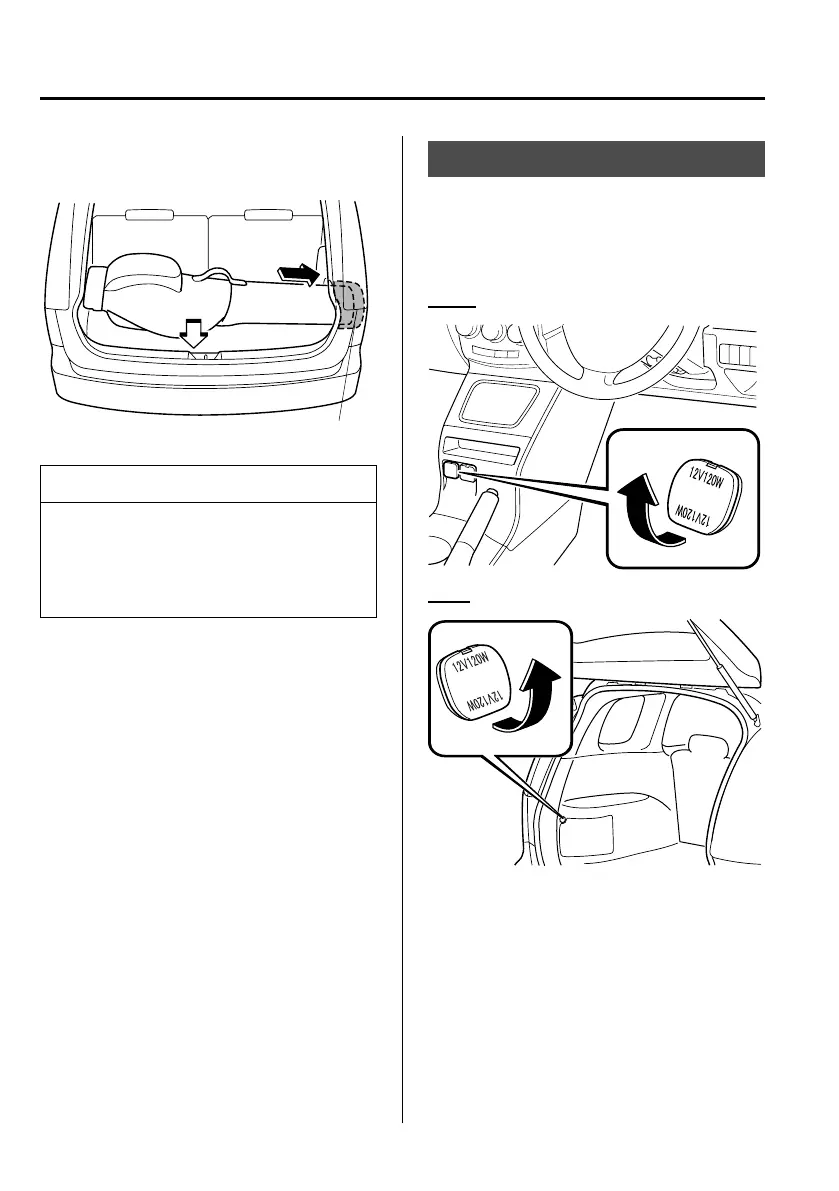 12V120W

12V120W

12V120W

12V120W