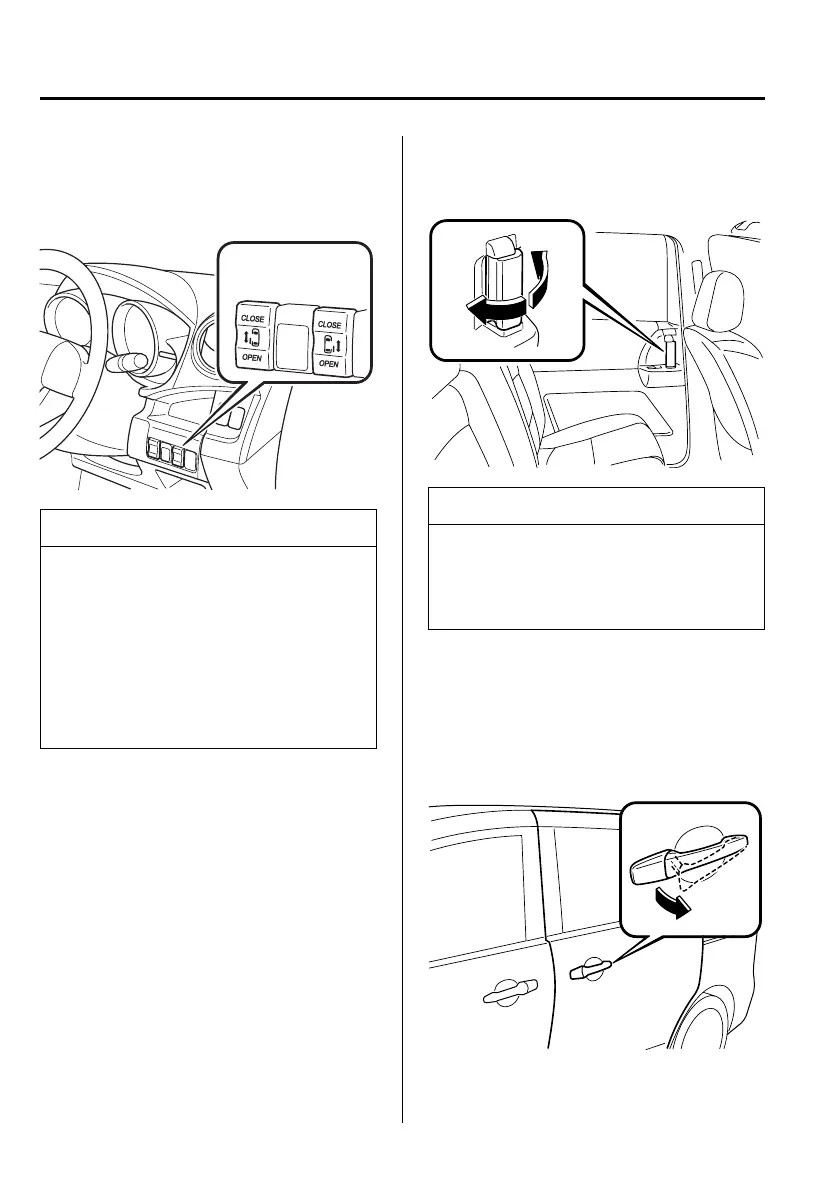 CLOSE

OPEN

CLOSE

OPEN