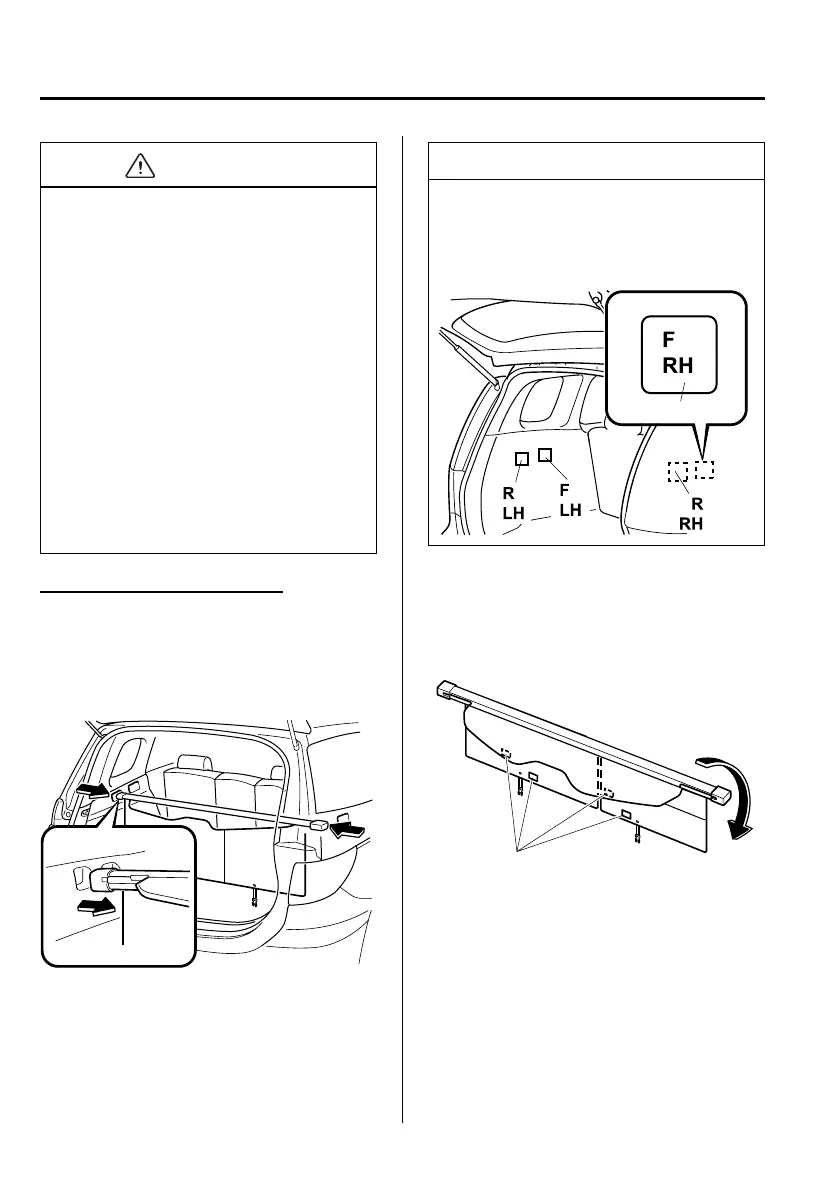 F
RH

R
LH

F
LH

R
RH