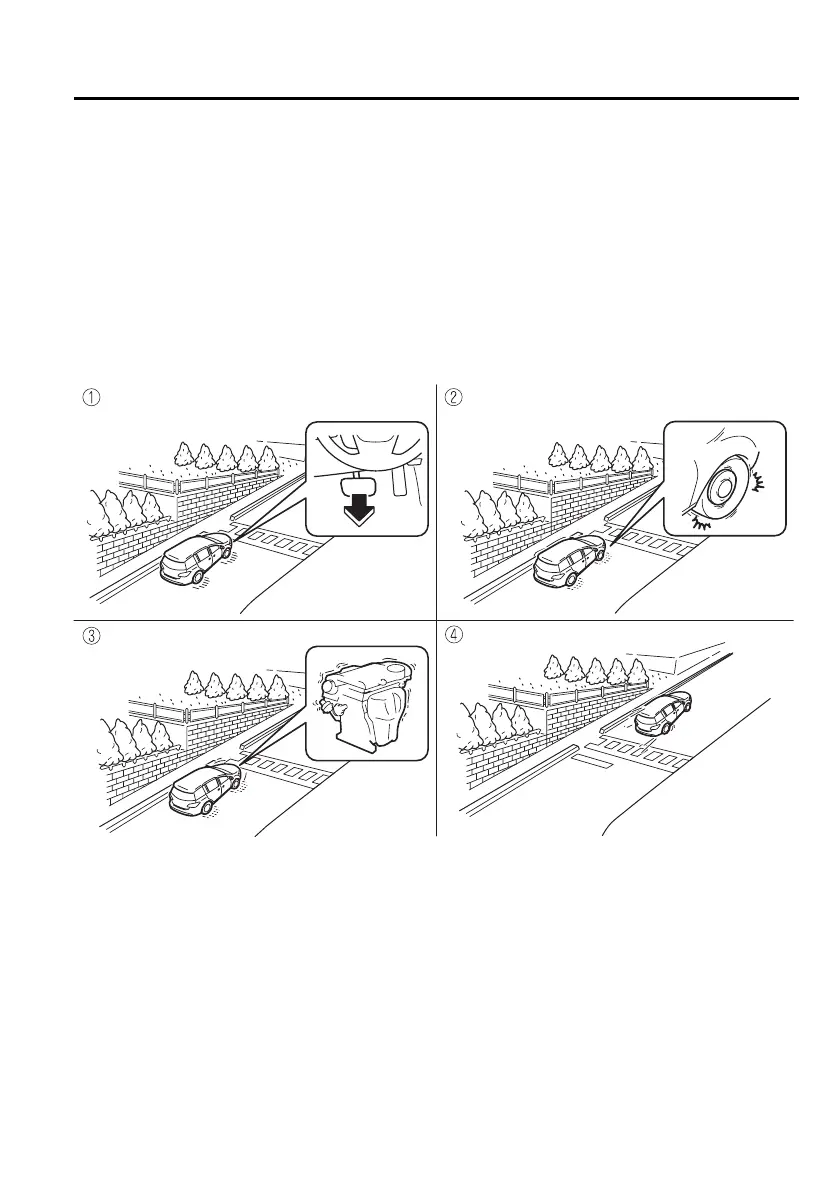 ①
②
③
④