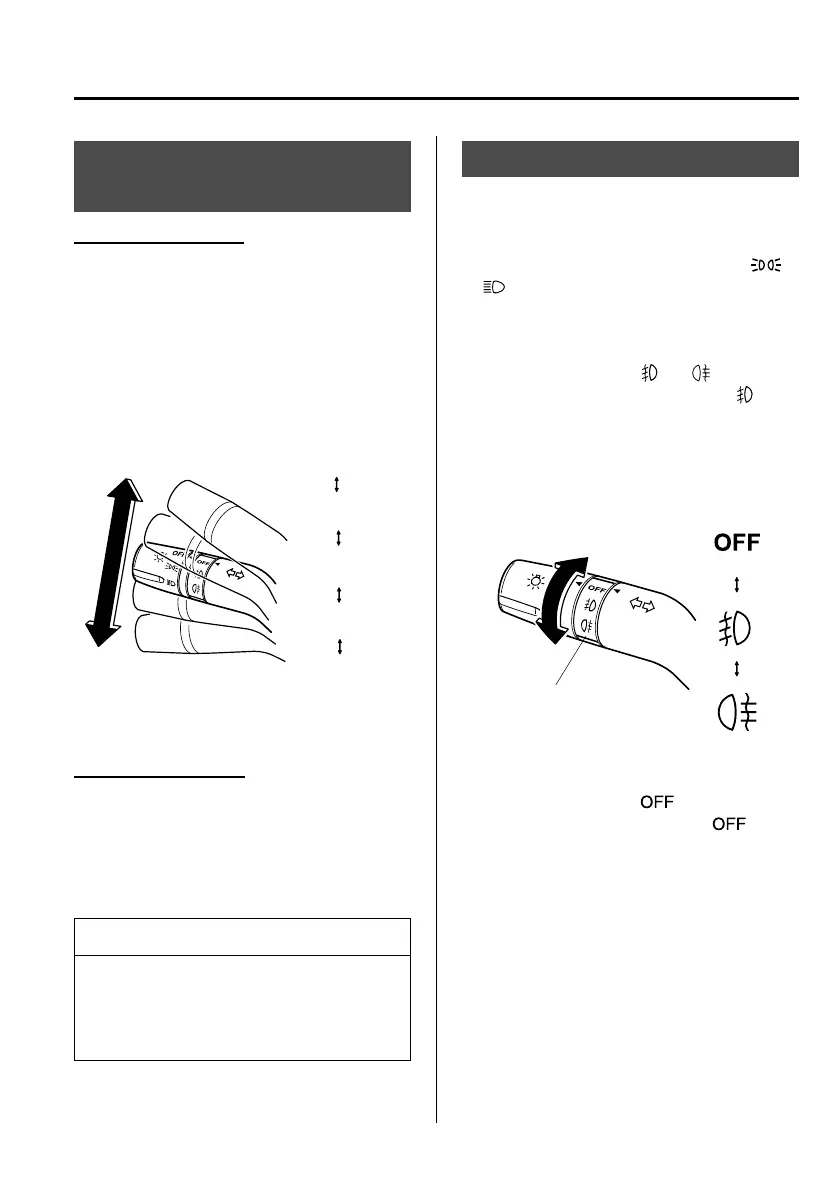 OFF

OFF

OFF

OFF