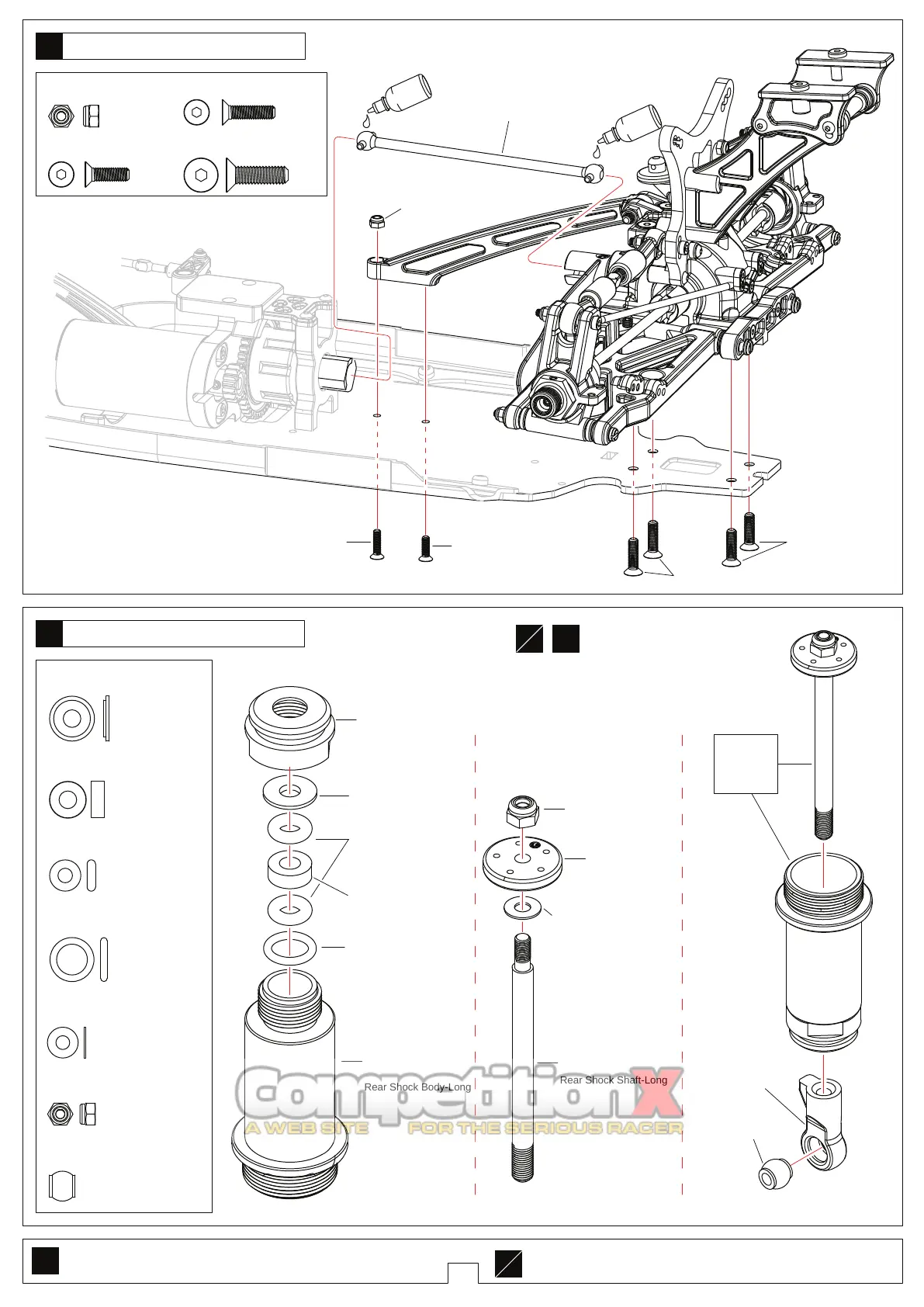 Rear Shock Body-Long

Rear Shock Shaft-Long

CompetitionX
A WEB SITE FOR THE SERIOUS RACER