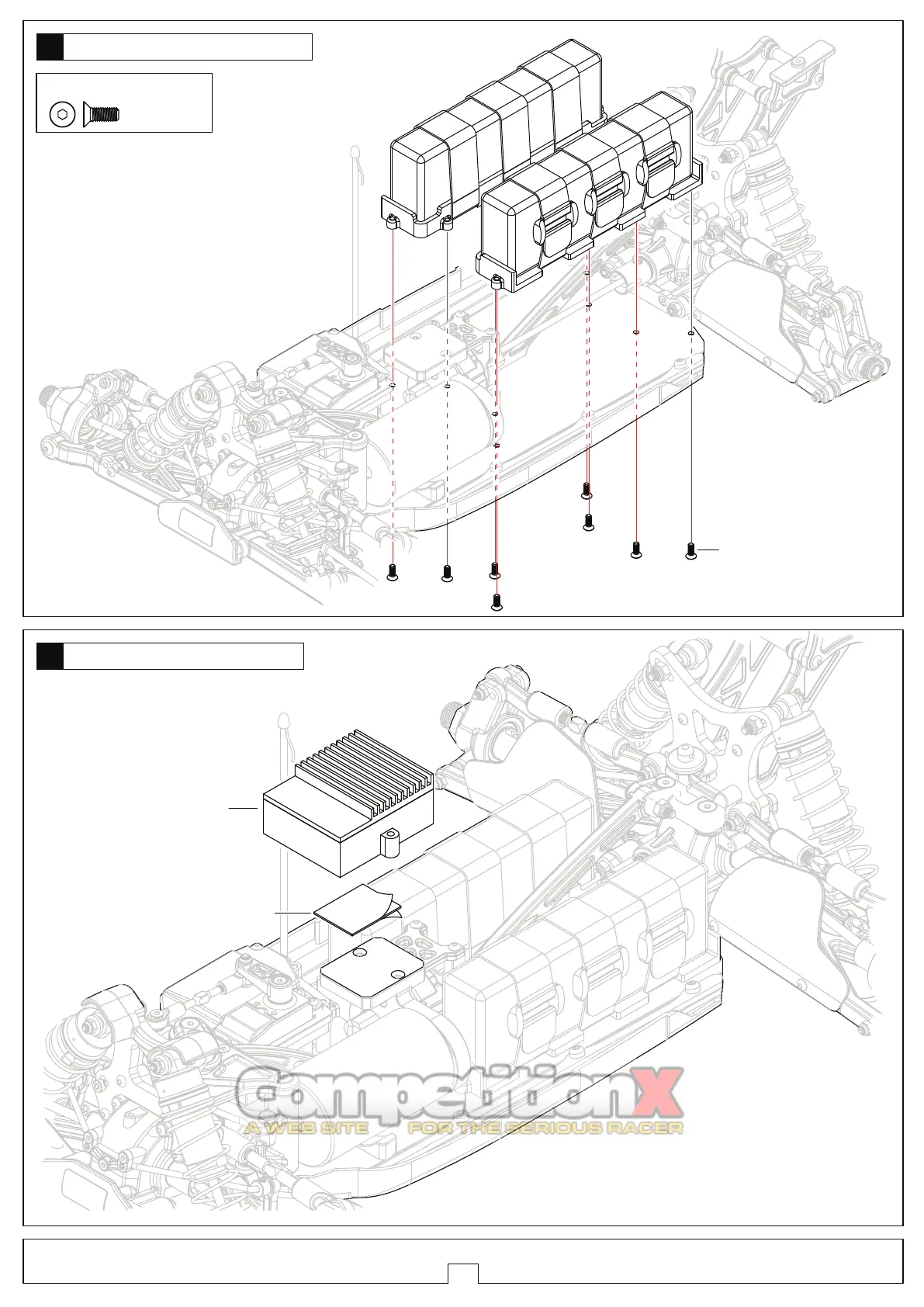 CompetitionX
A WEB SITE FOR THE SERIOUS RACER