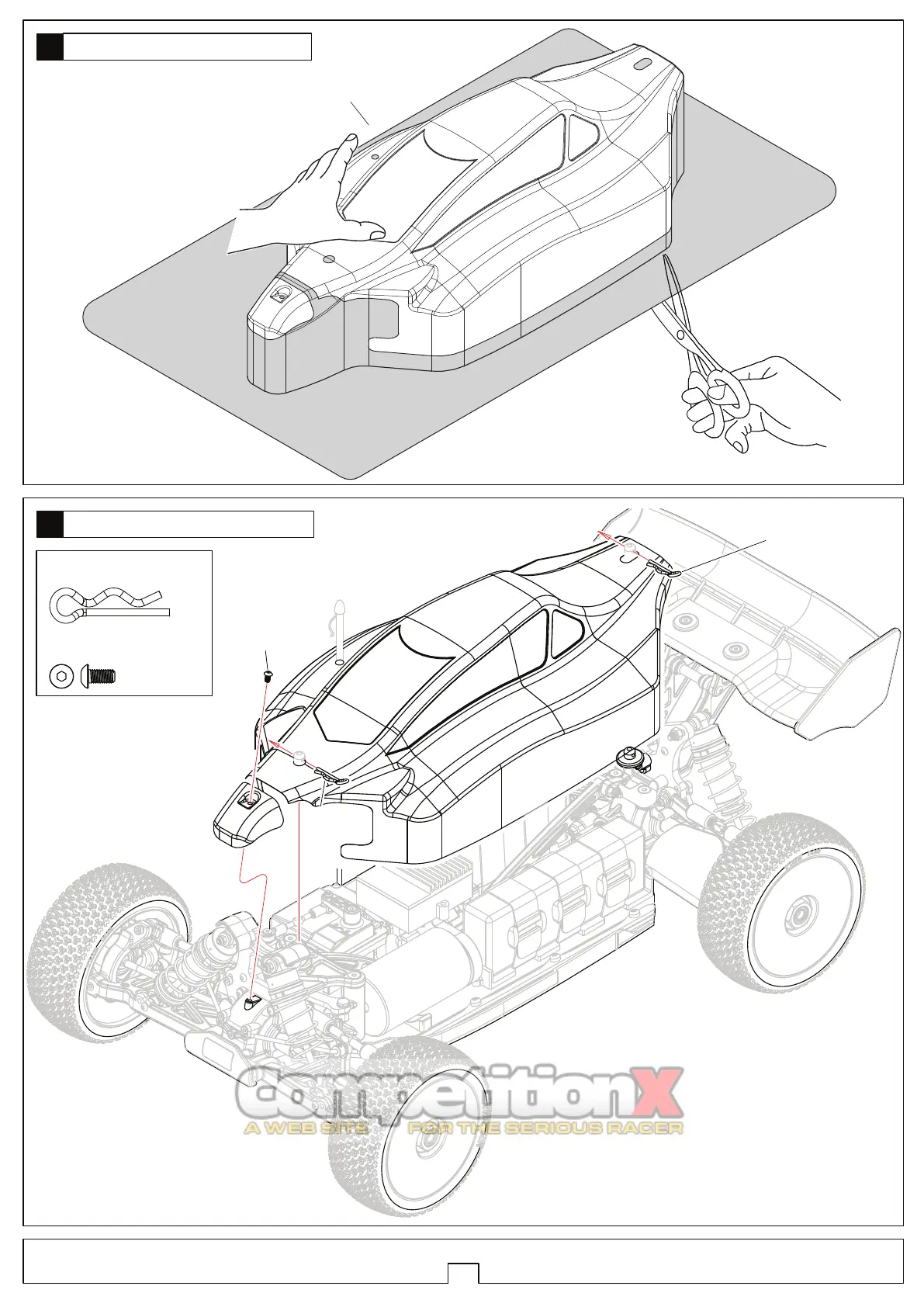 CompetitionX
A WEB SITE FOR THE SERIOUS RACER