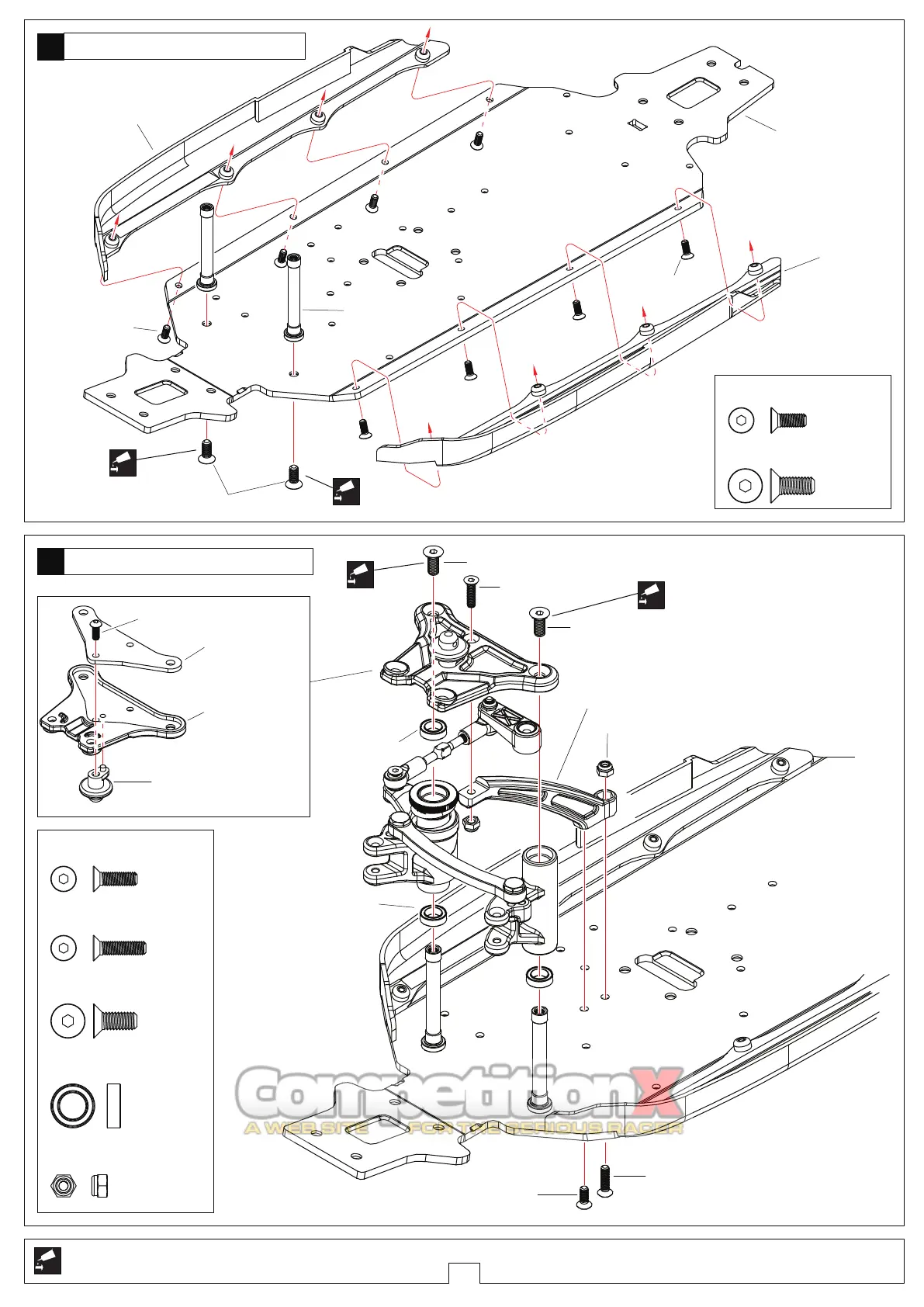 CompetitionX
A WEB SITE FOR THE SERIOUS RACER