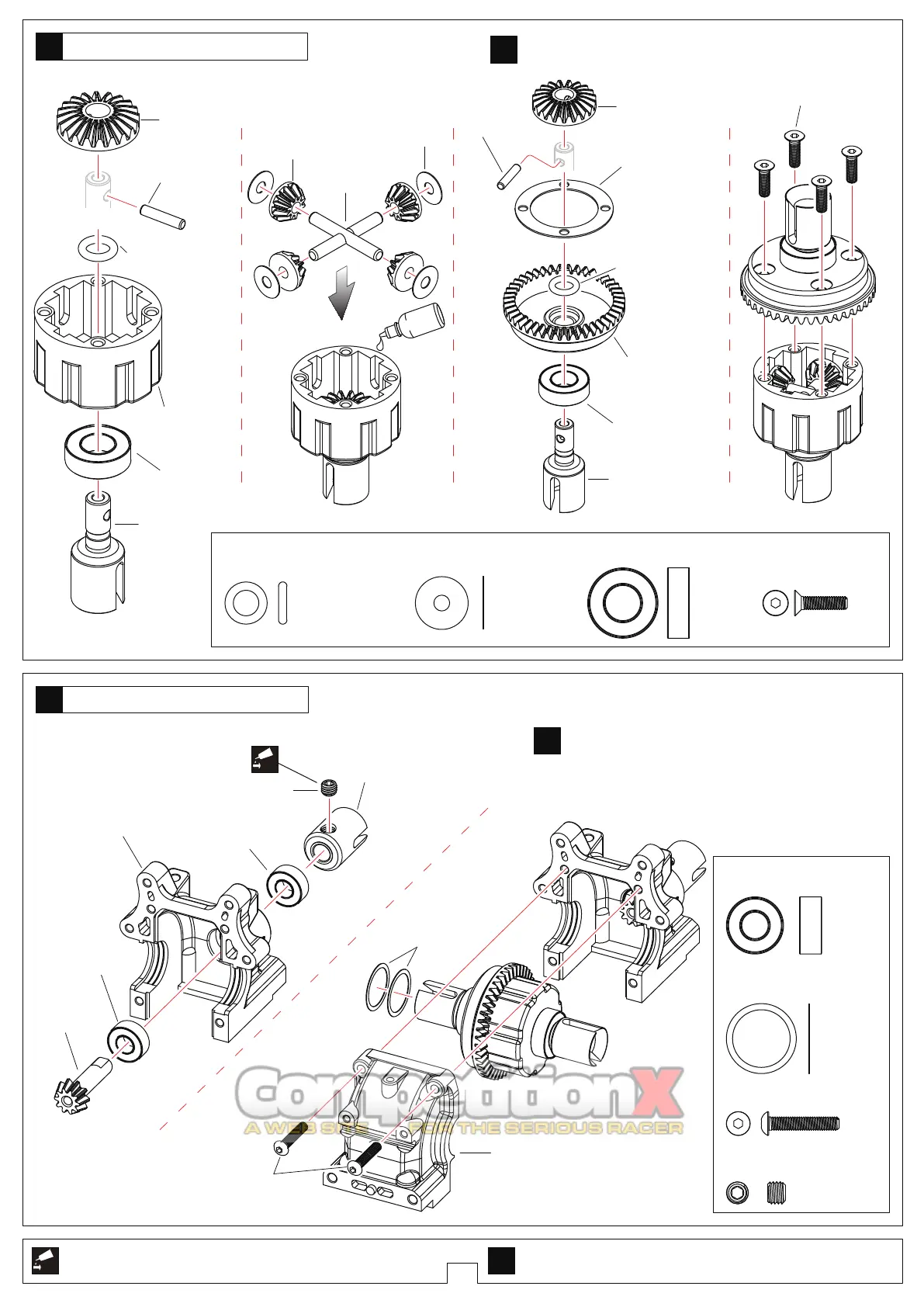 CompetitionX
A WEB SITE FOR THE SERIOUS RACER