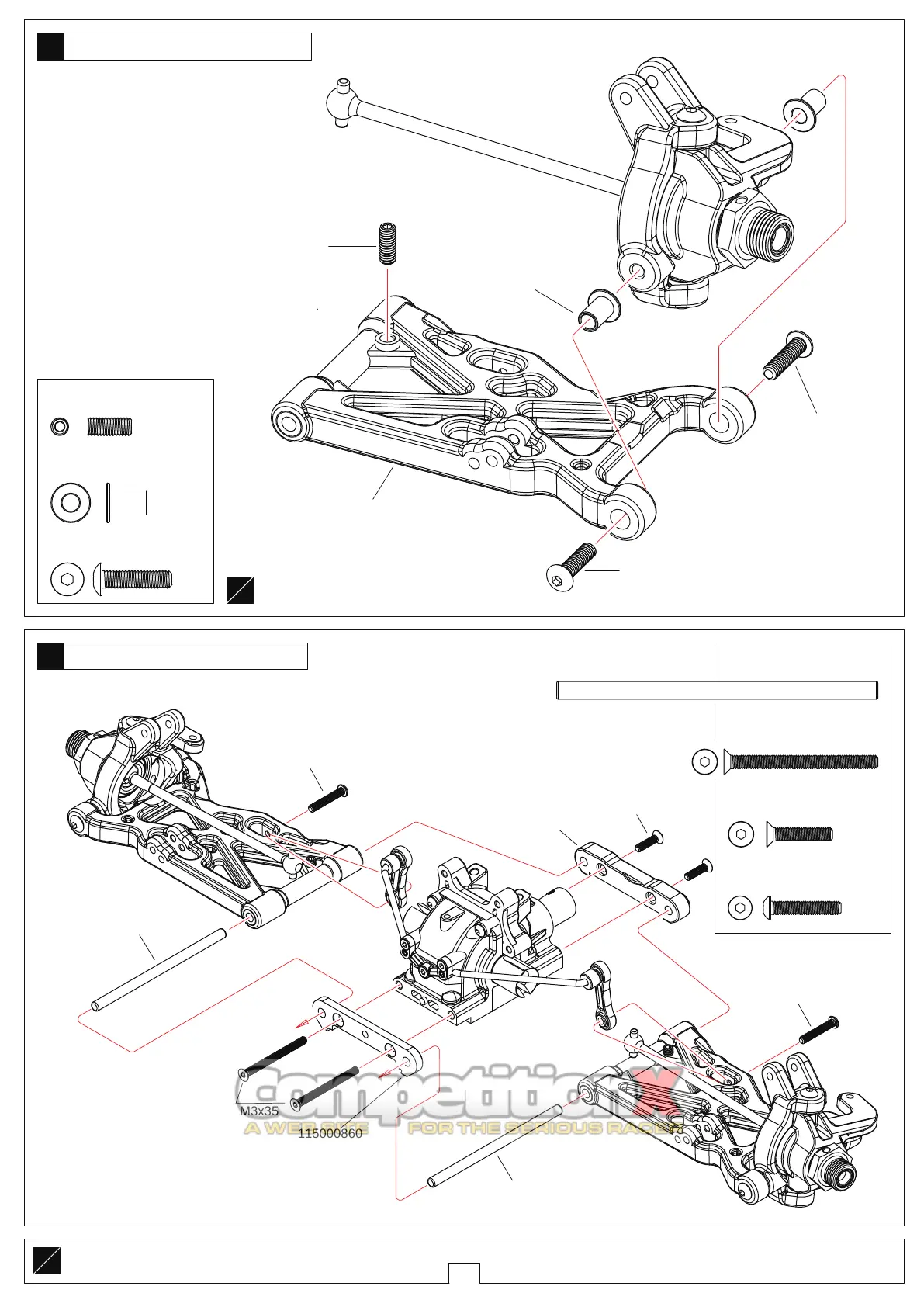 M3x35

115000860

competitionX
A WEB SITE FOR THE SERIOUS RACER