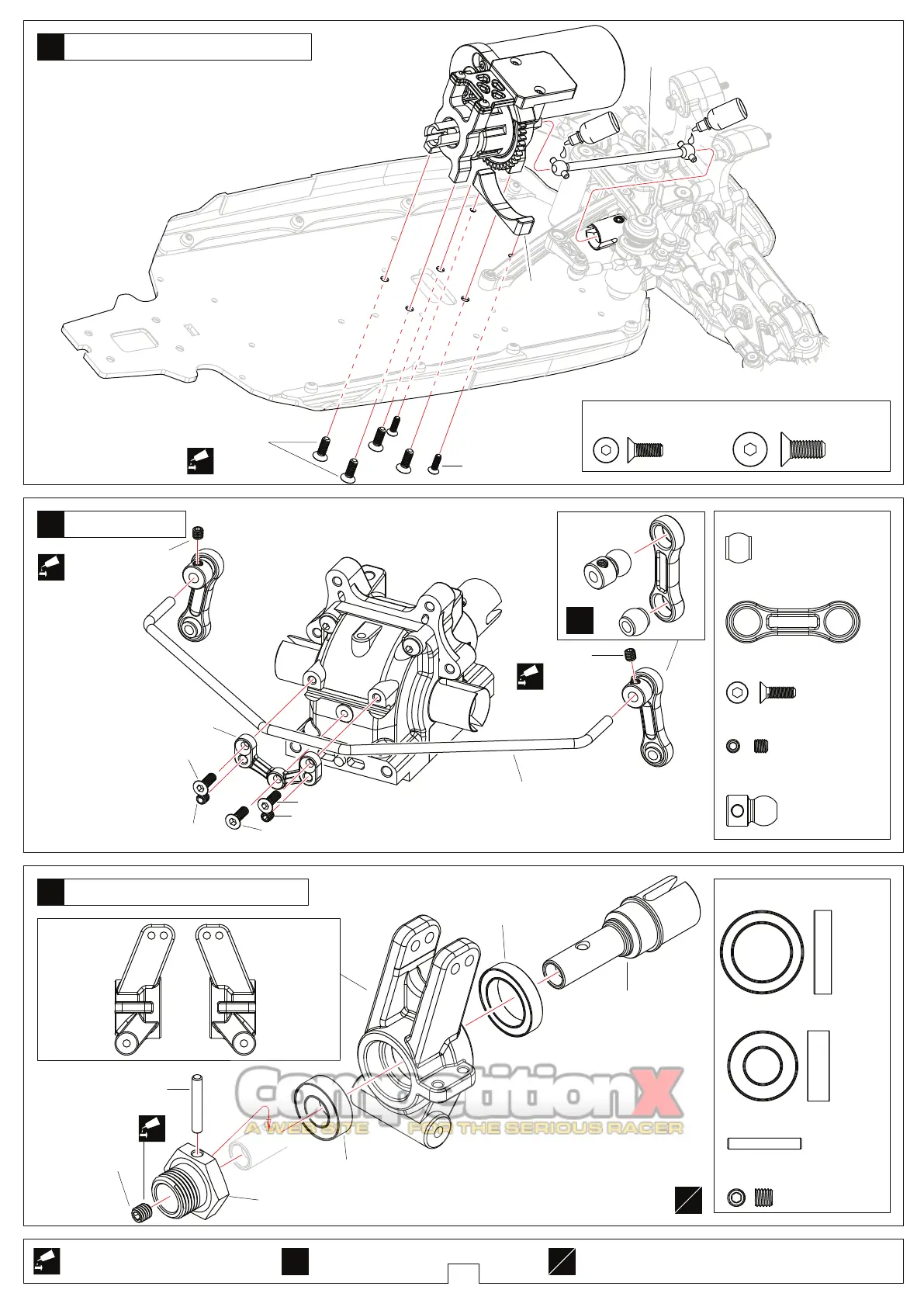 CompetitionX
A WEB SITE FOR THE SERIOUS RACER