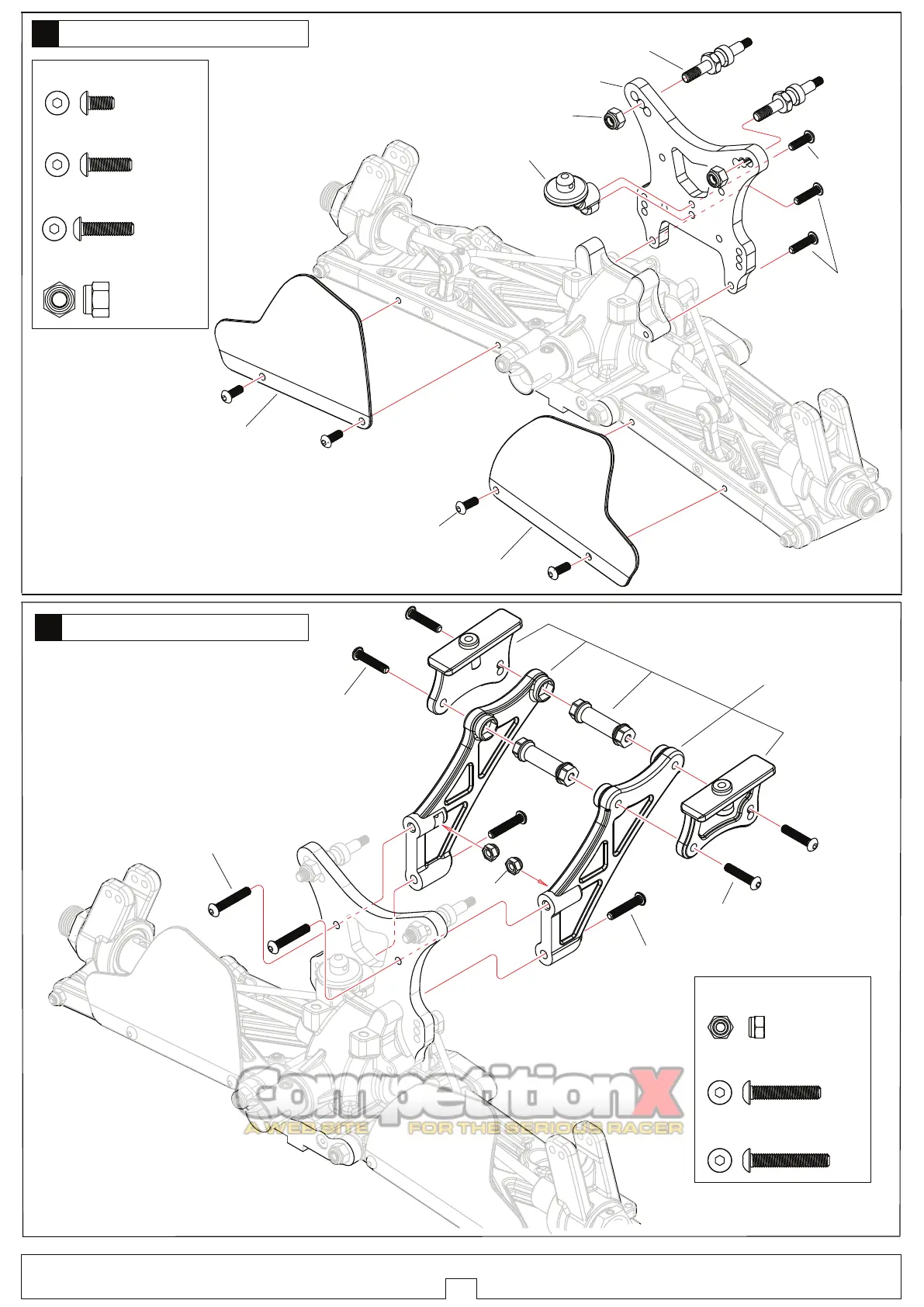 CompetitionX
A WEB SITE FOR THE SERIOUS RACER