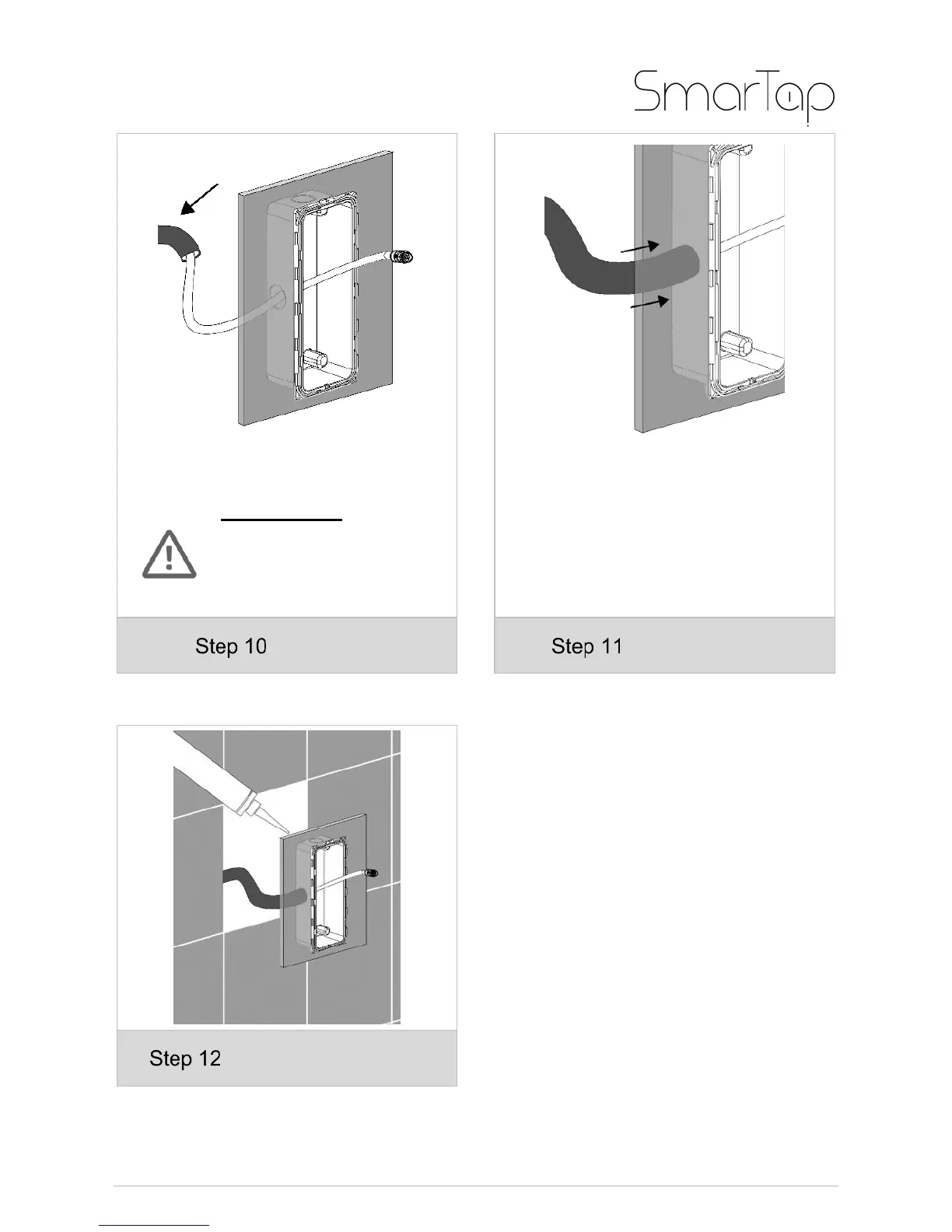 SmarTap

Step 10

Step 11

Step 12