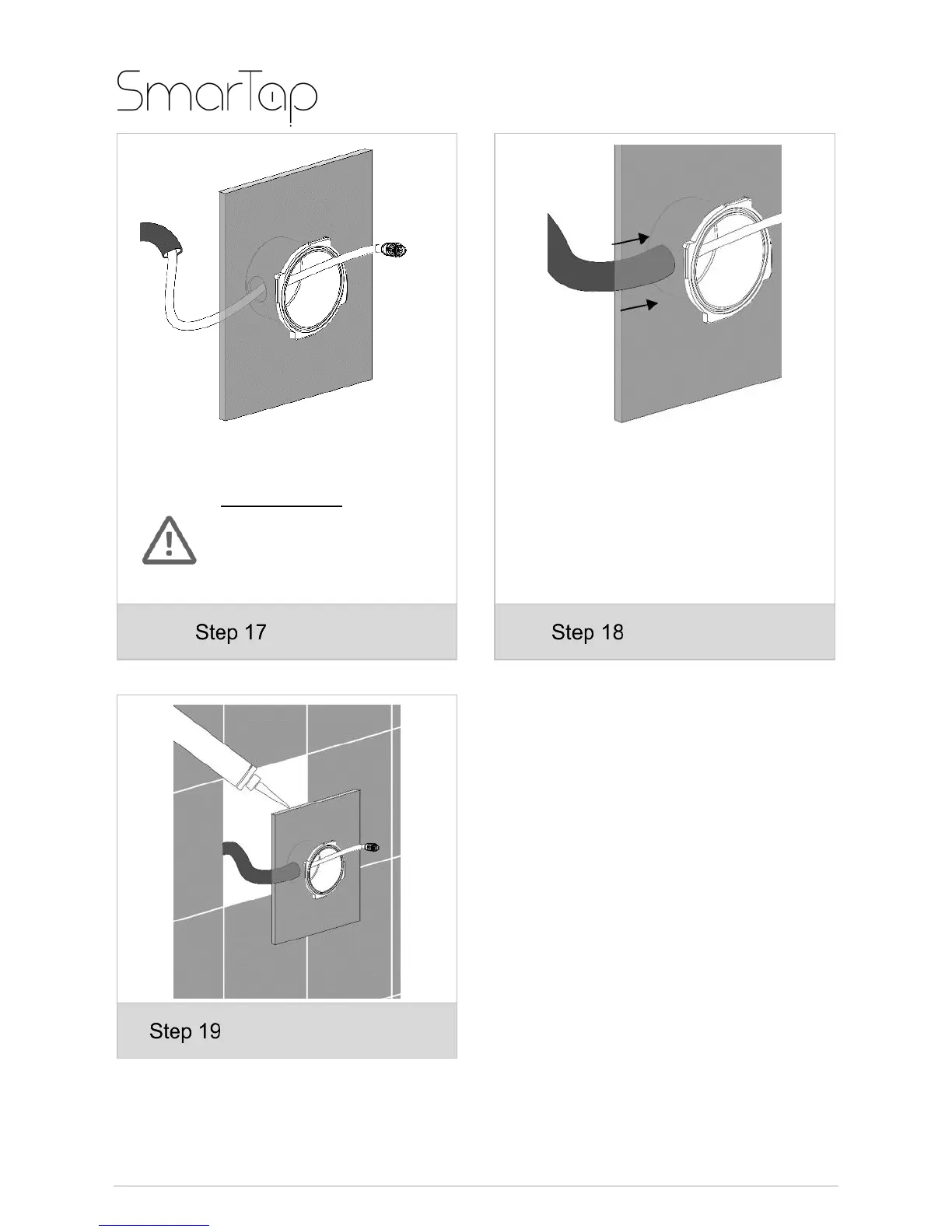 SmarTap

Step 17

Step 18

Step 19