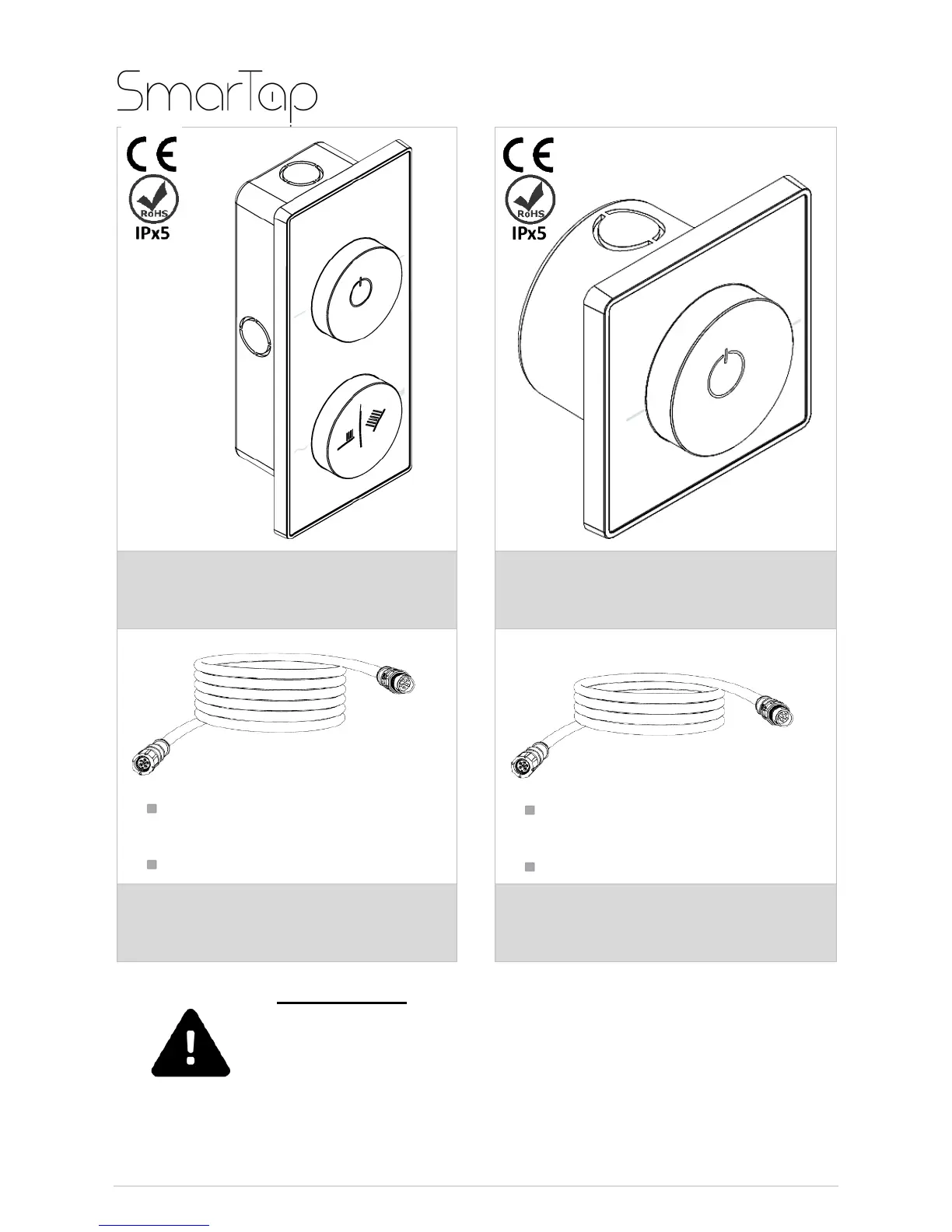 SmarTap

CE
RoHS
IPx5

CE
RoHS
IPx5