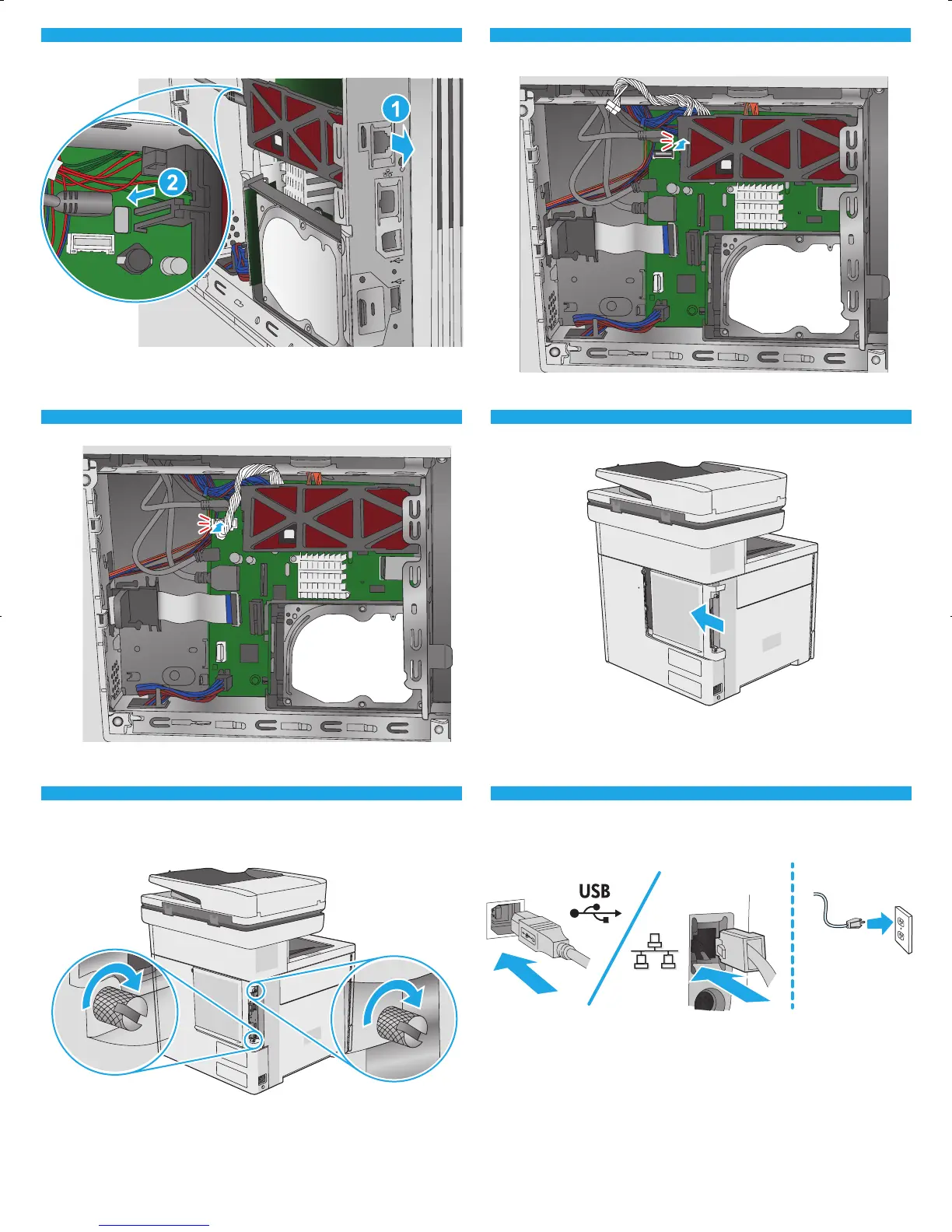 1

2

USB