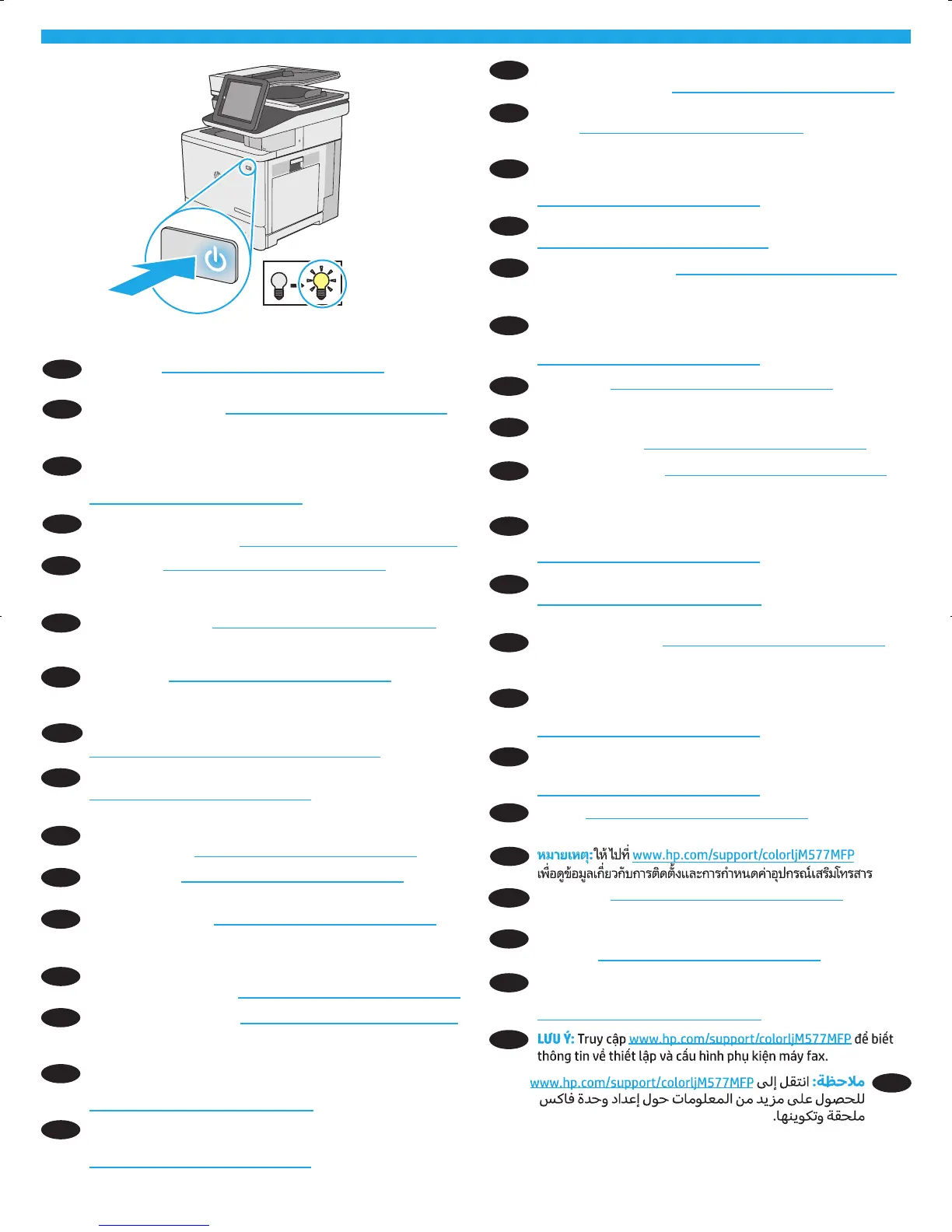 หมายเหตุ: ให้ไปที่ www.hp.com/support/colorljM577MFP เพื่อดูข้อมูลเกี่ยวกับการติดตั้งและการกำหนดค่าอุปกรณ์เสริมโทรสาร

LƯU Ý: Truy cập www.hp.com/support/colorljM577MFP để biết thông tin về thiết lập và cấu hình phụ kiện máy fax.

ملاحظة: انتقل إلى www.hp.com/support/colorljM577MFP للحصول على مزيد من المعلومات حول إعداد وحدة فاكس ملحقة وتكوينها.