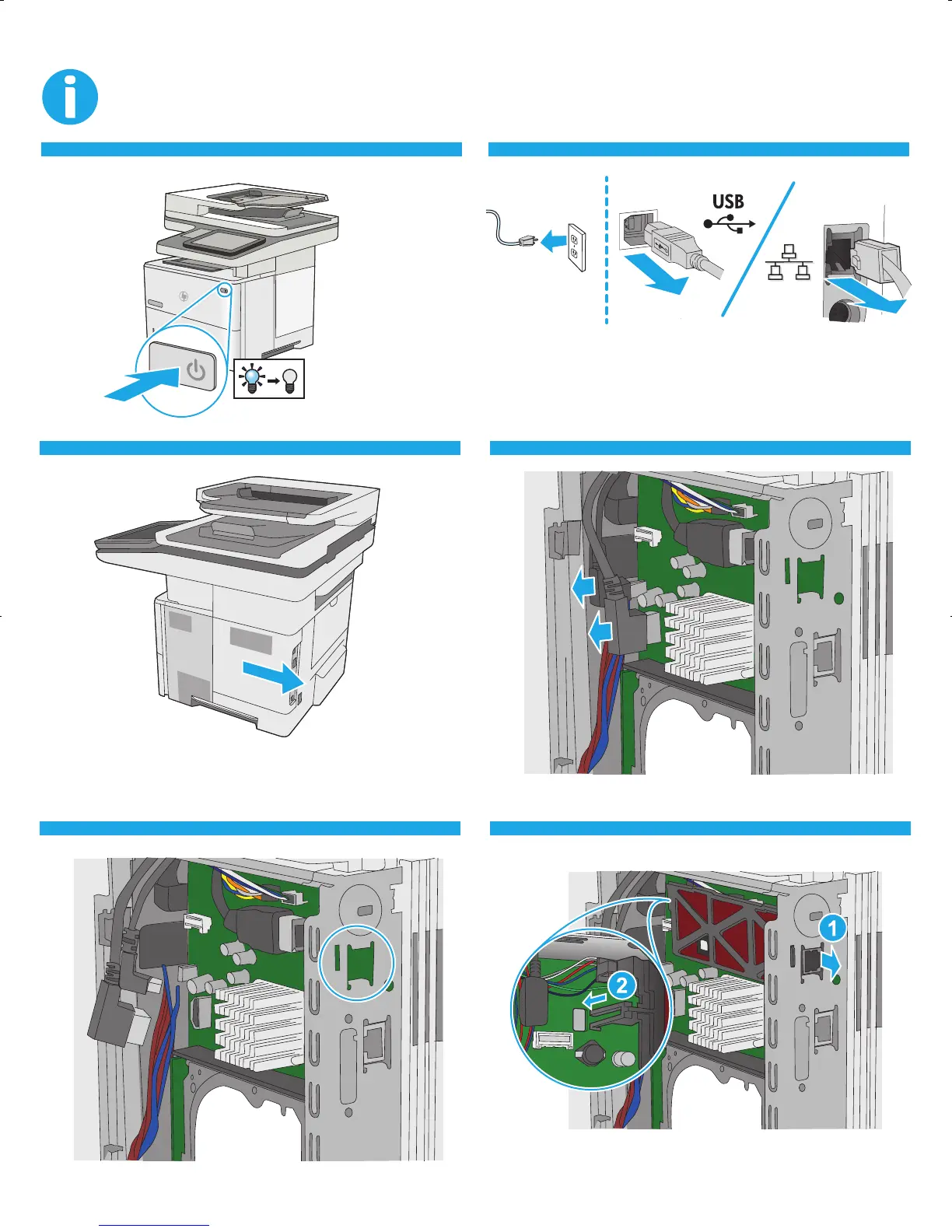 USB

1

2