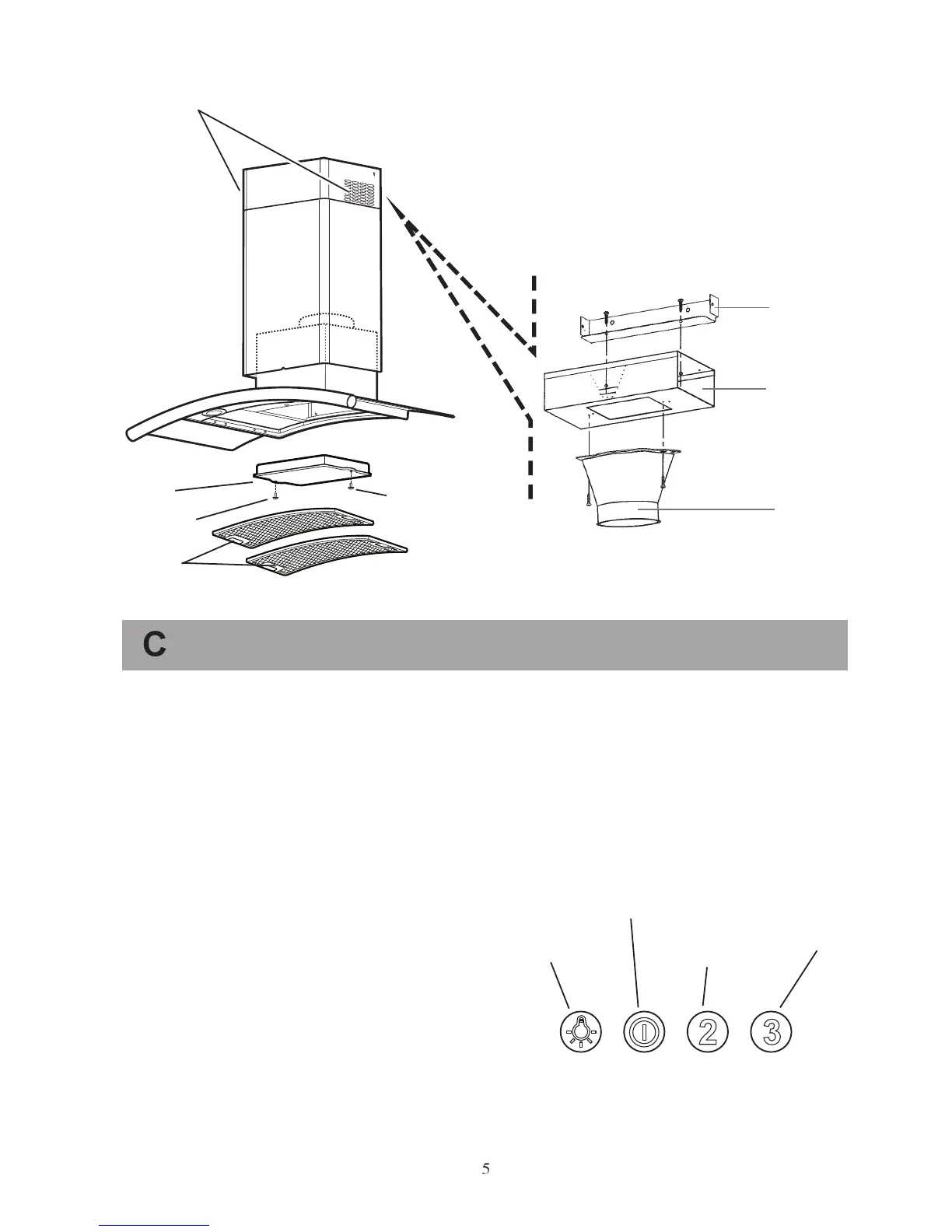 C

2

3

5