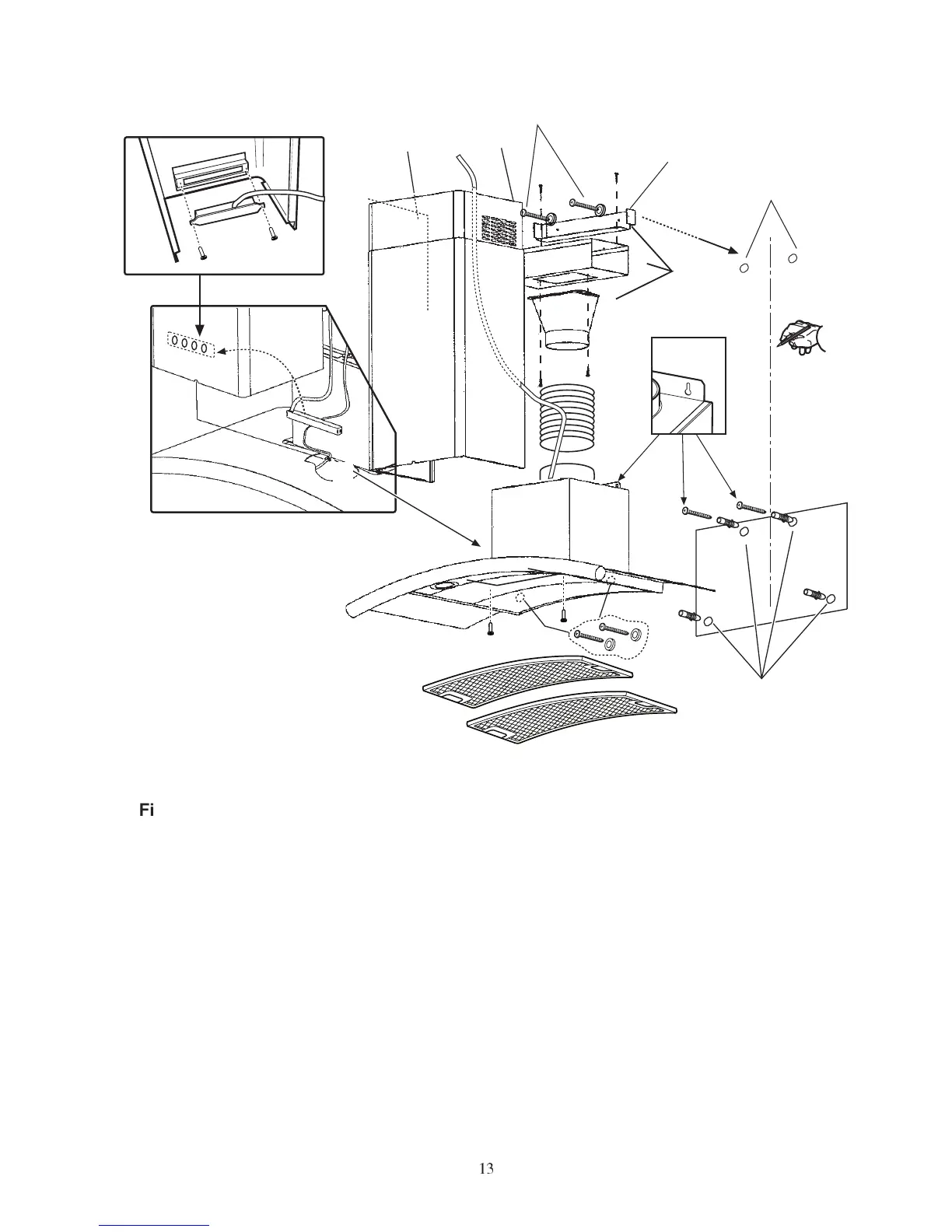 Fi

13